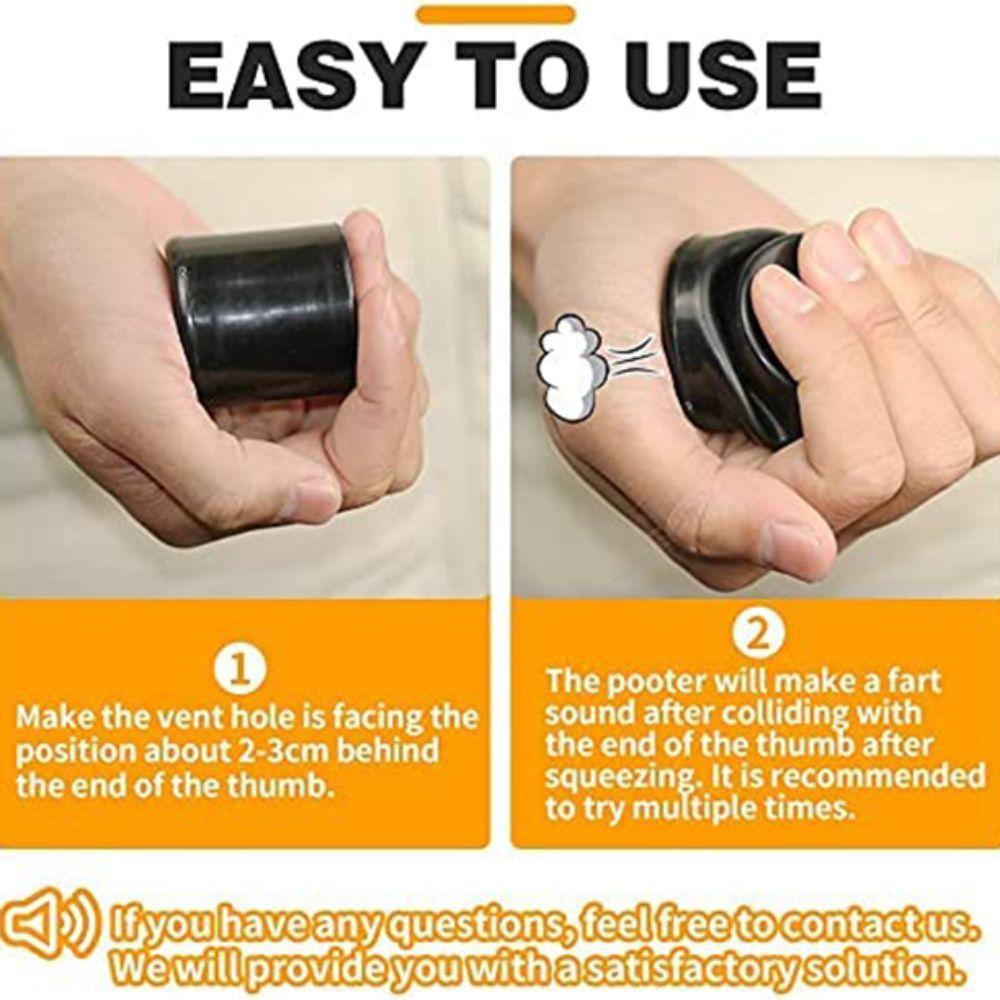 EASY TO USE

1
Make the vent hole is facing the position about 2-3cm behind the end of the thumb.

2
The pooter will make a fart sound after colliding with the end of the thumb after squeezing. It is recommended to try multiple times.

If you have any questions, feel free to contact us. We will provide you with a satisfactory solution.