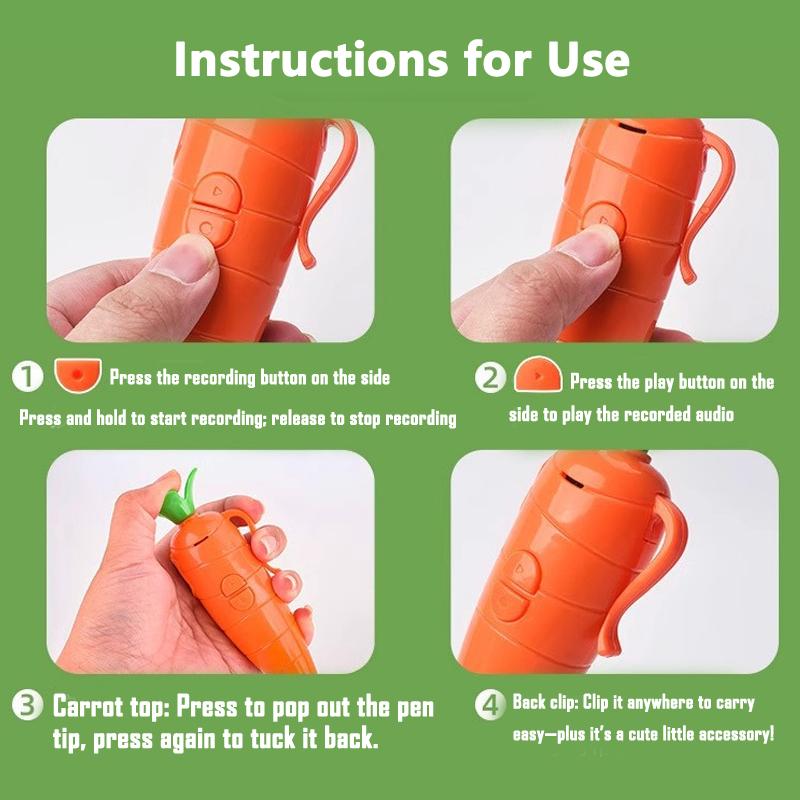 Instructions for Use

1 Press the recording button on the side

Press and hold to start recording; release to stop recording

2 Press the play button on the side to play the recorded audio

3 Carrot top: Press to pop out the pen tip, press again to tuck it back.

4 Back clip: Clip it anywhere to carry easy—plus it's a cute little accessory!