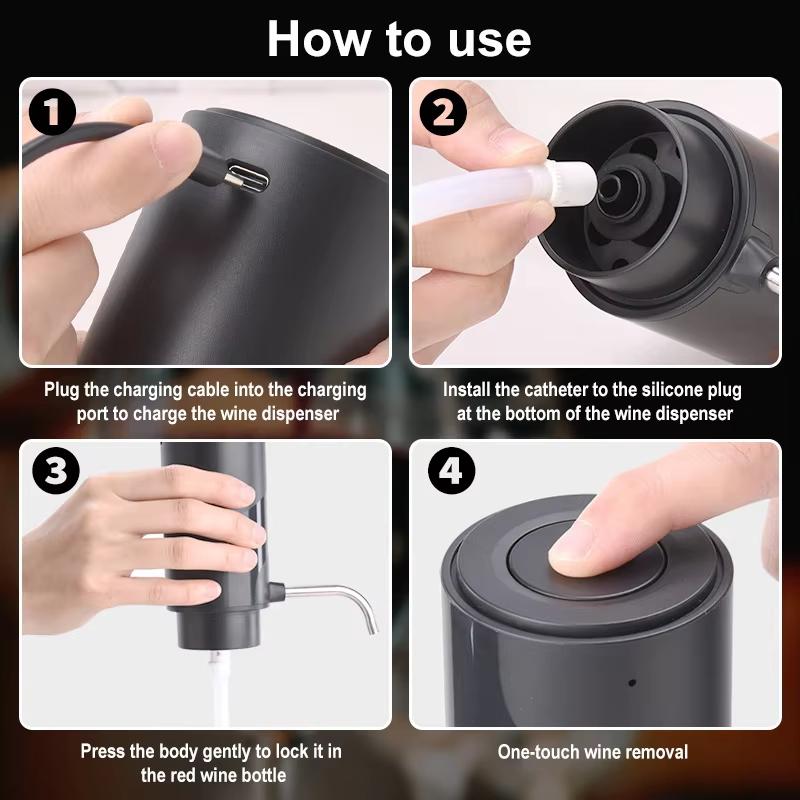 How to use

1

Plug the charging cable into the charging port to charge the wine dispenser

2

Install the catheter to the silicone plug at the bottom of the wine dispenser

3

Press the body gently to lock it in the red wine bottle

4

One-touch wine removal