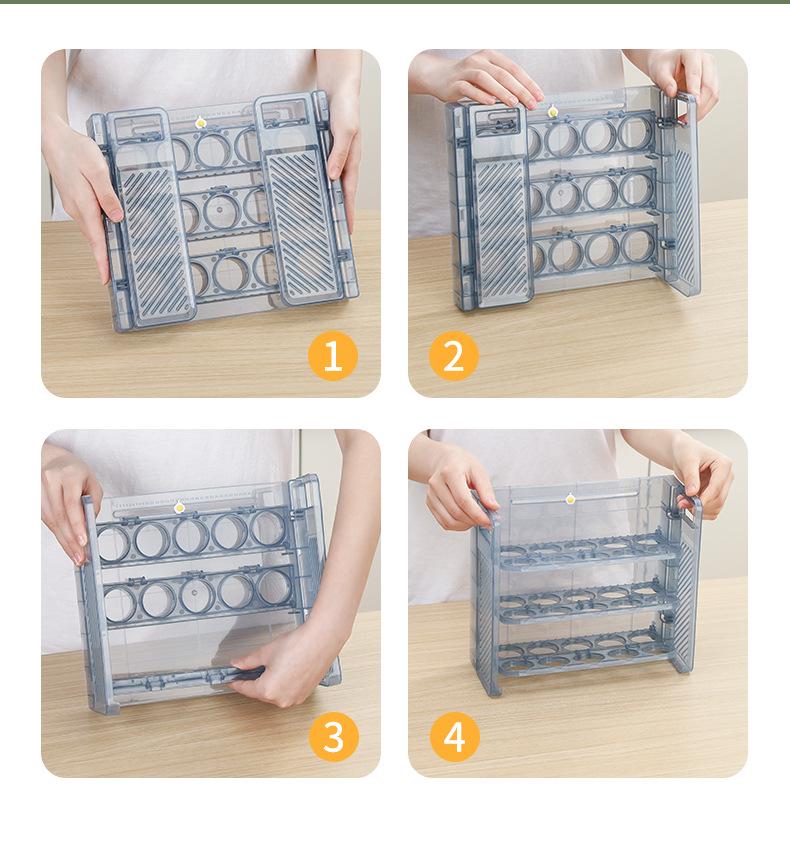 1

2

3

4