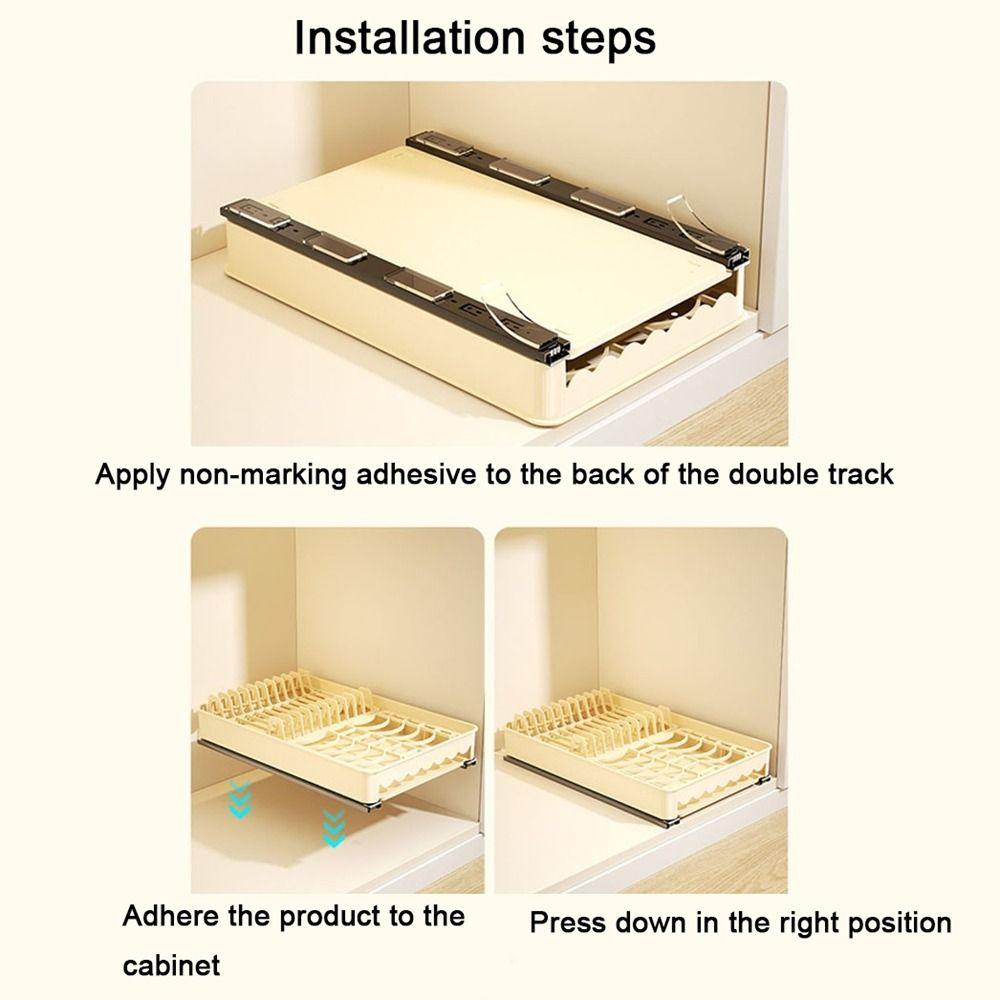 Installation steps

Apply non-marking adhesive to the back of the double track

Adhere the product to the cabinet

Press down in the right position