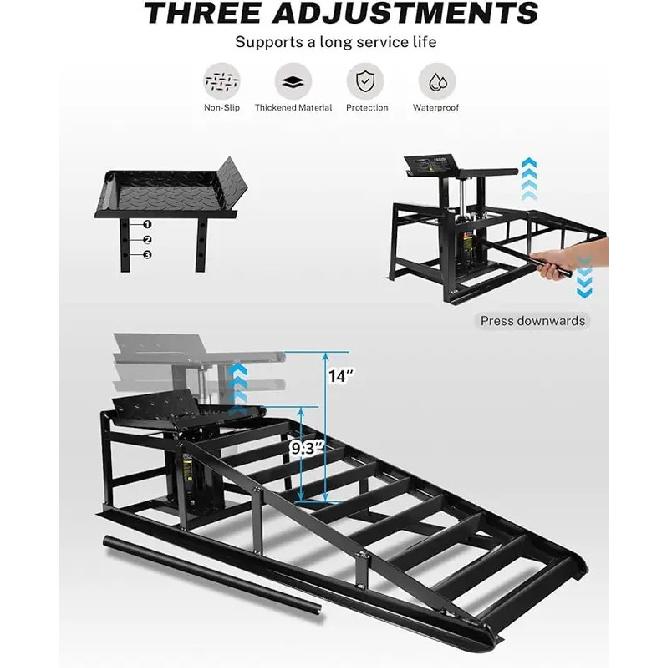 THREE ADJUSTMENTS

Supports a long service life

Non-Slip

Thickened Material

Protection

Waterproof

1

2

3

Press downwards

14"

9.3"