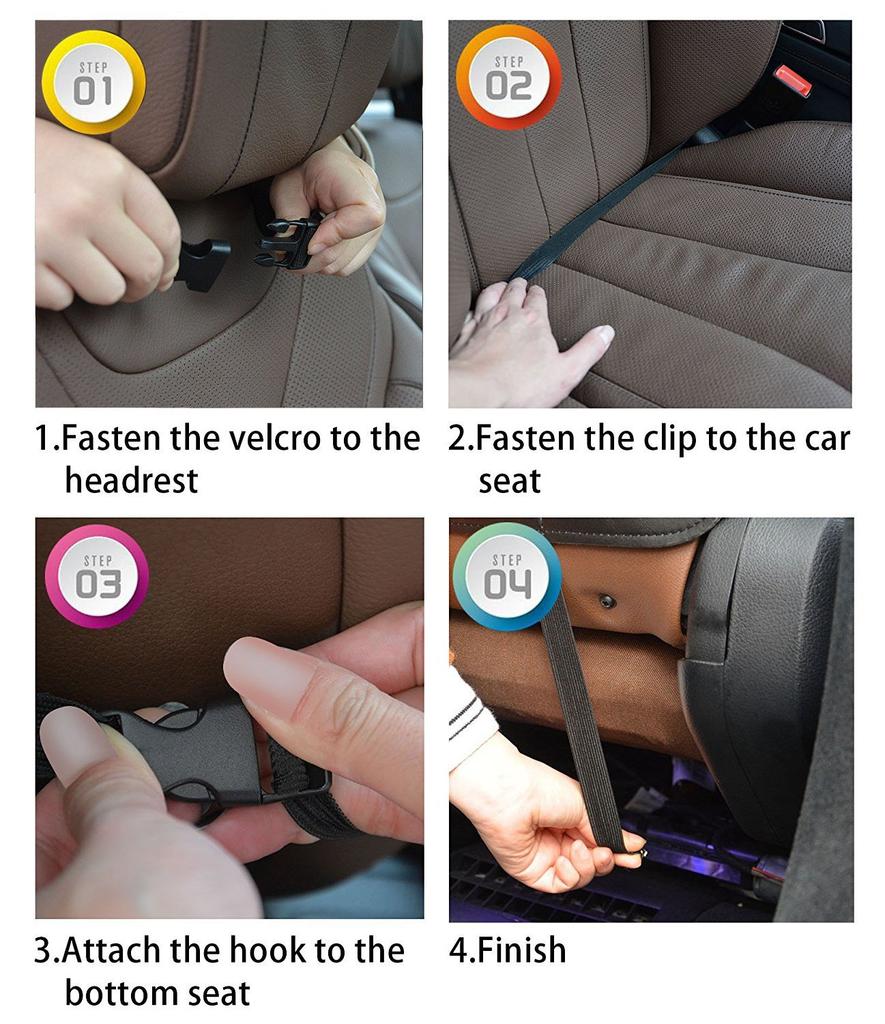 STEP 01

1.Fasten the velcro to the headrest

STEP 02

2.Fasten the clip to the car seat

STEP 03

3.Attach the hook to the bottom seat

STEP 04

4.Finish