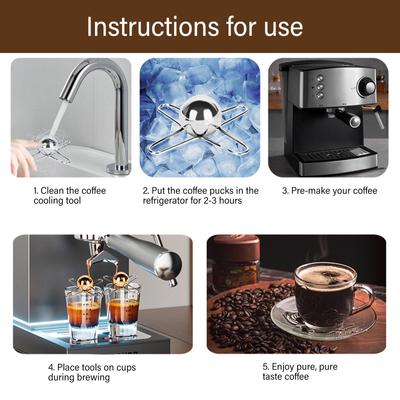 Instructions for use

1. Clean the coffee cooling tool

2. Put the coffee pucks in the refrigerator for 2-3 hours

3. Pre-make your coffee

4. Place tools on cups during brewing

5. Enjoy pure, pure taste coffee