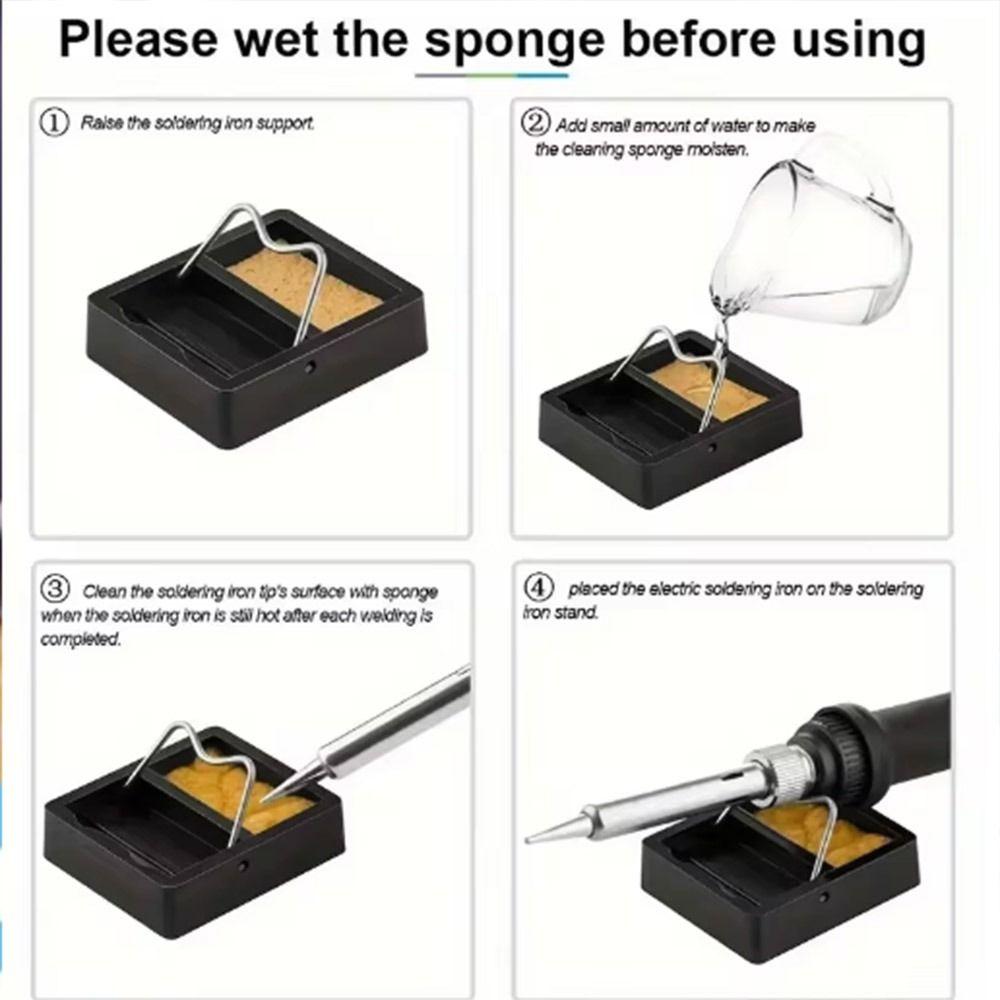 Please wet the sponge before using

① Raise the soldering iron support.

② Add small amount of water to make the cleaning sponge moisten.

③ Clean the soldering iron tip's surface with sponge when the soldering iron is still hot after each welding is completed.

④ placed the electric soldering iron on the soldering iron stand.