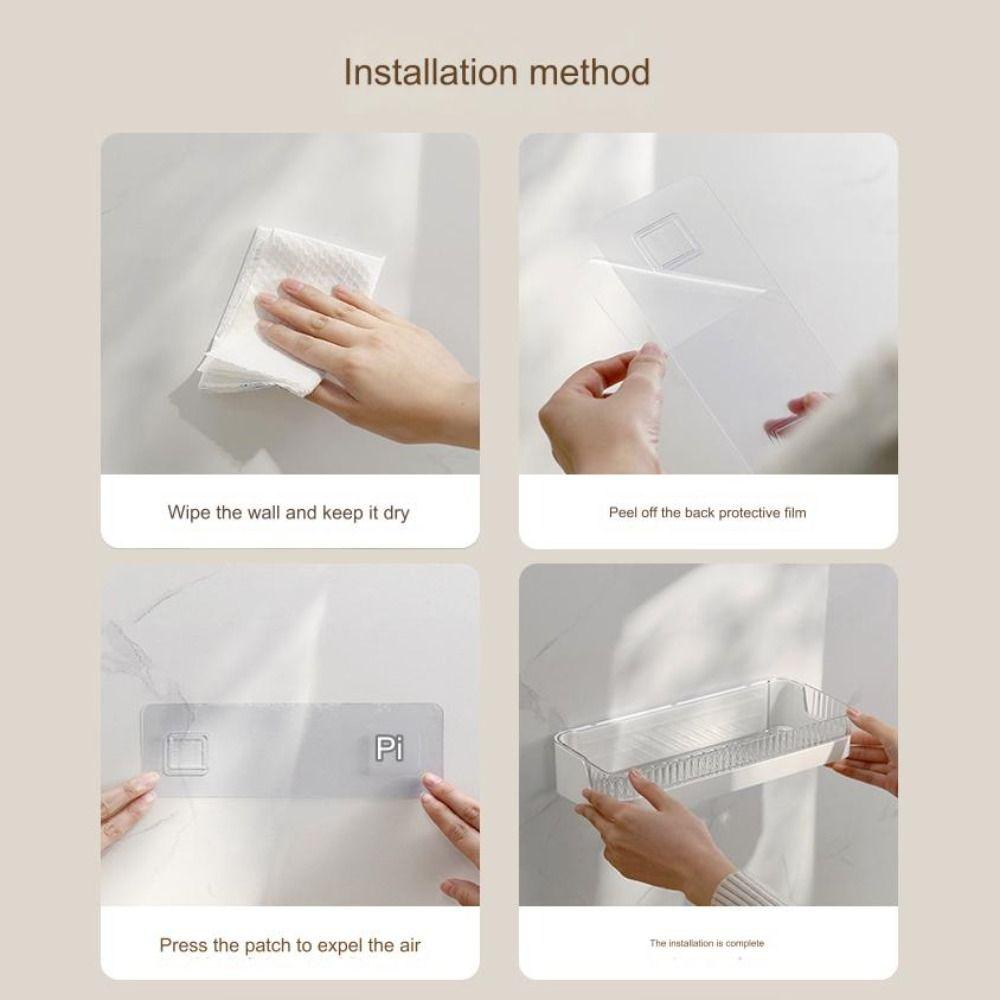 Installation method

Wipe the wall and keep it dry

Peel off the back protective film

Pi

Press the patch to expel the air

The installation is complete