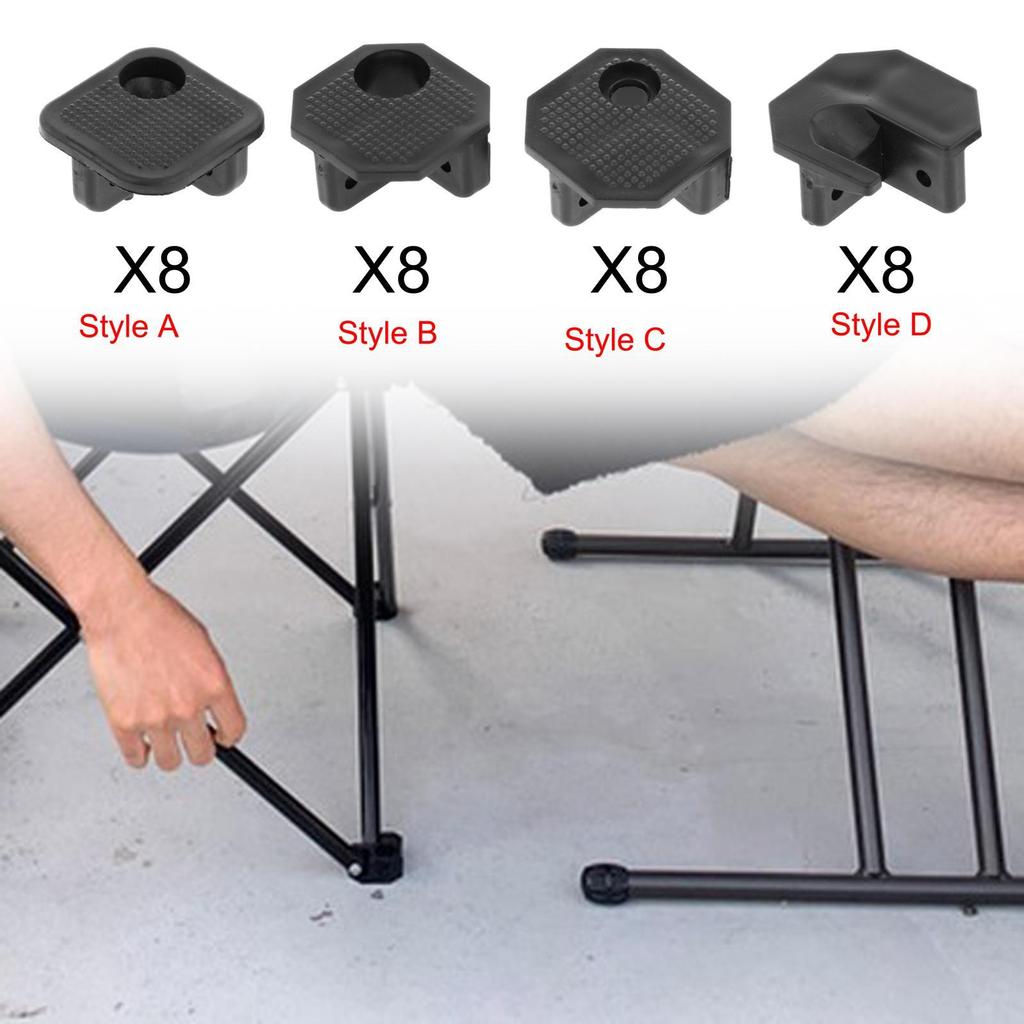 X8
Style A

X8
Style B

X8
Style C

X8
Style D