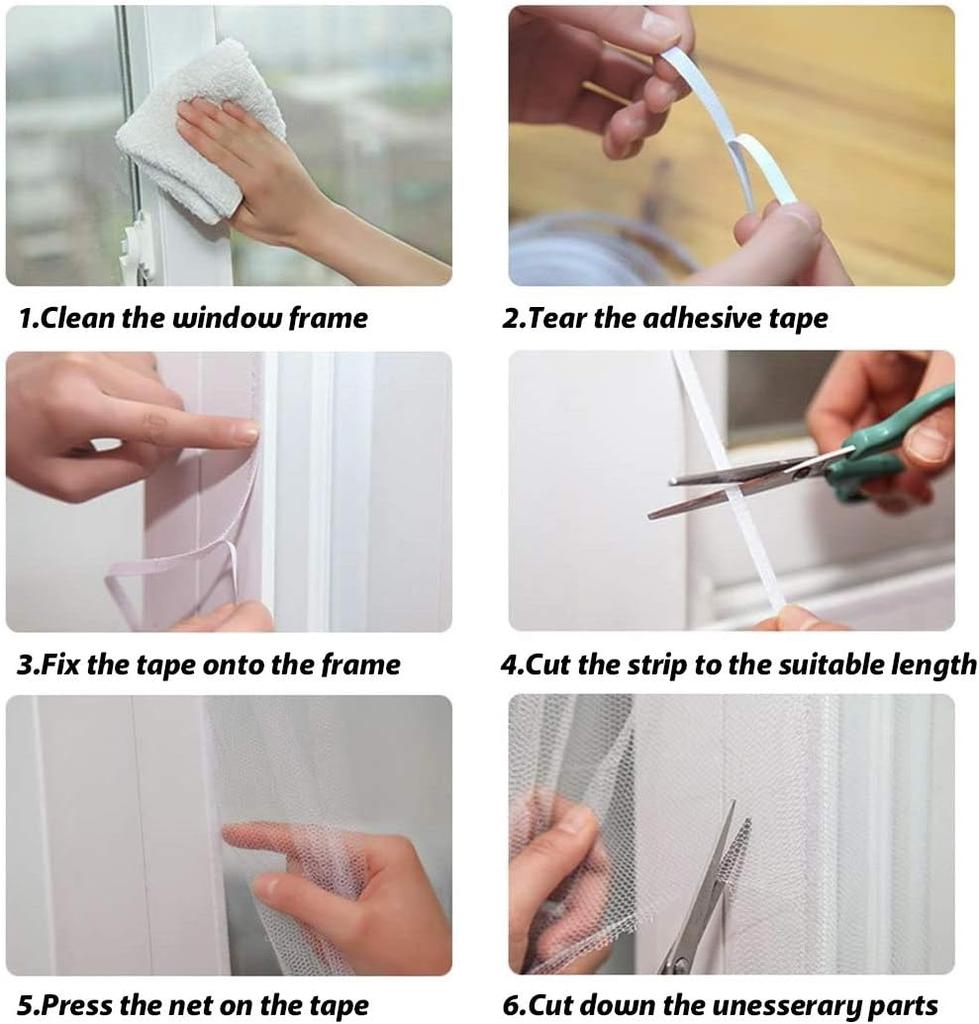 1.Clean the window frame

2.Tear the adhesive tape

3.Fix the tape onto the frame

4.Cut the strip to the suitable length

5.Press the net on the tape

6.Cut down the unesserary parts