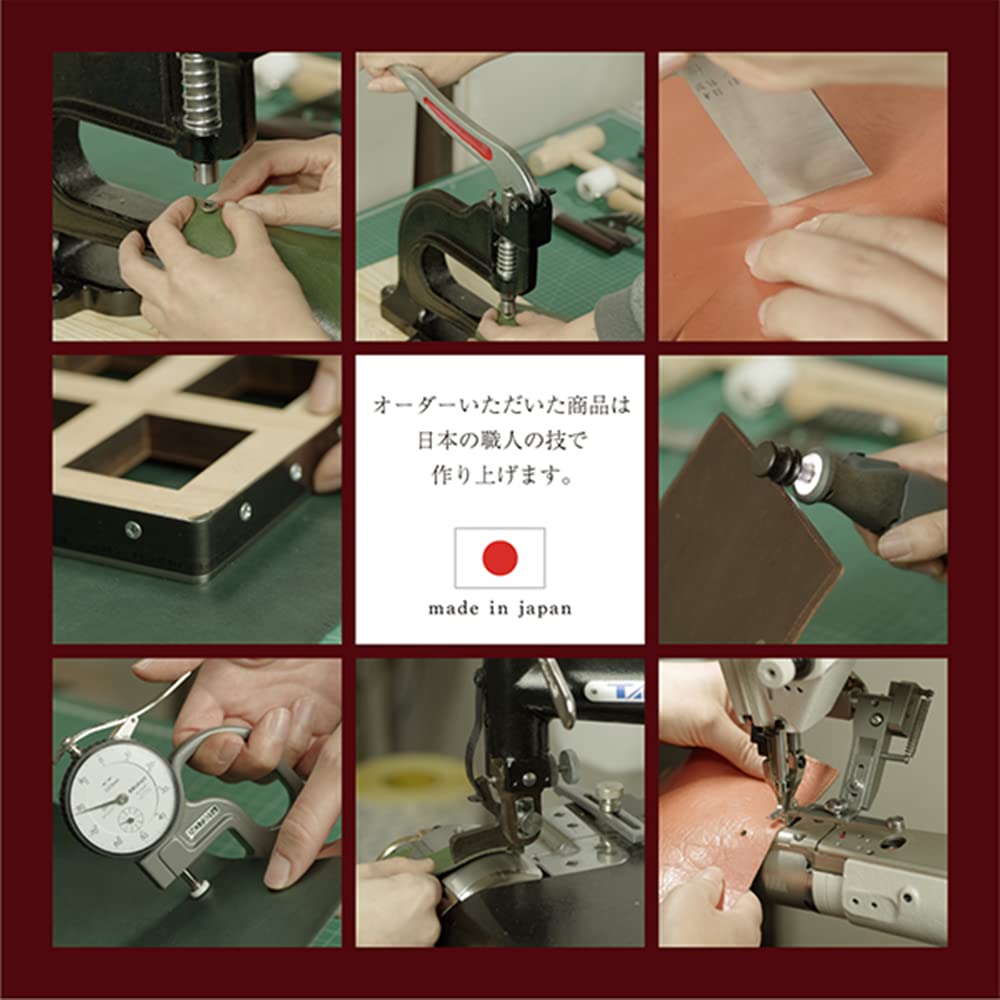 オーダーいただいた商品は
日本の職人の技で
作り上げます。

made in japan