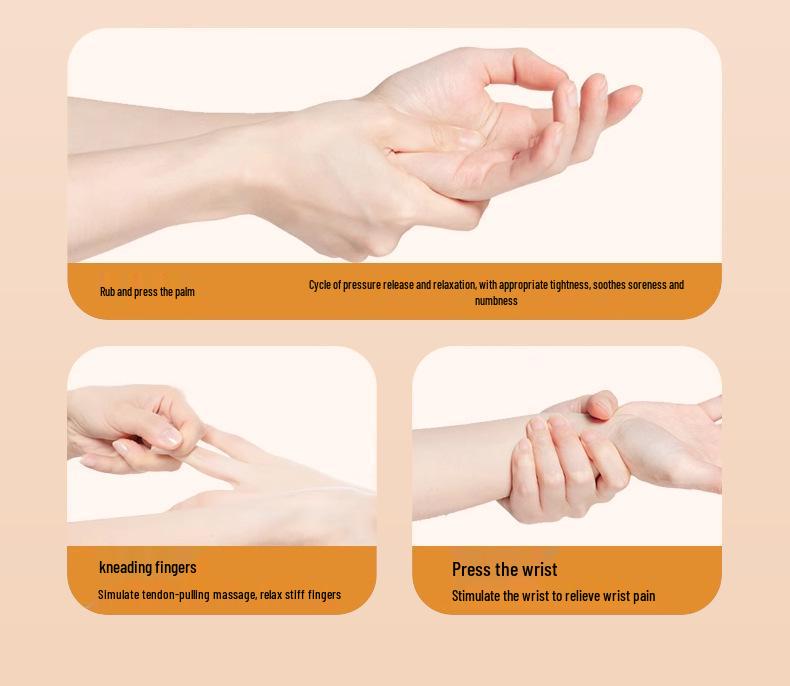 Rub and press the palm

Cycle of pressure release and relaxation, with appropriate tightness, soothes soreness and numbness

kneading fingers

Simulate tendon-pulling massage, relax stiff fingers

Press the wrist

Stimulate the wrist to relieve wrist pain