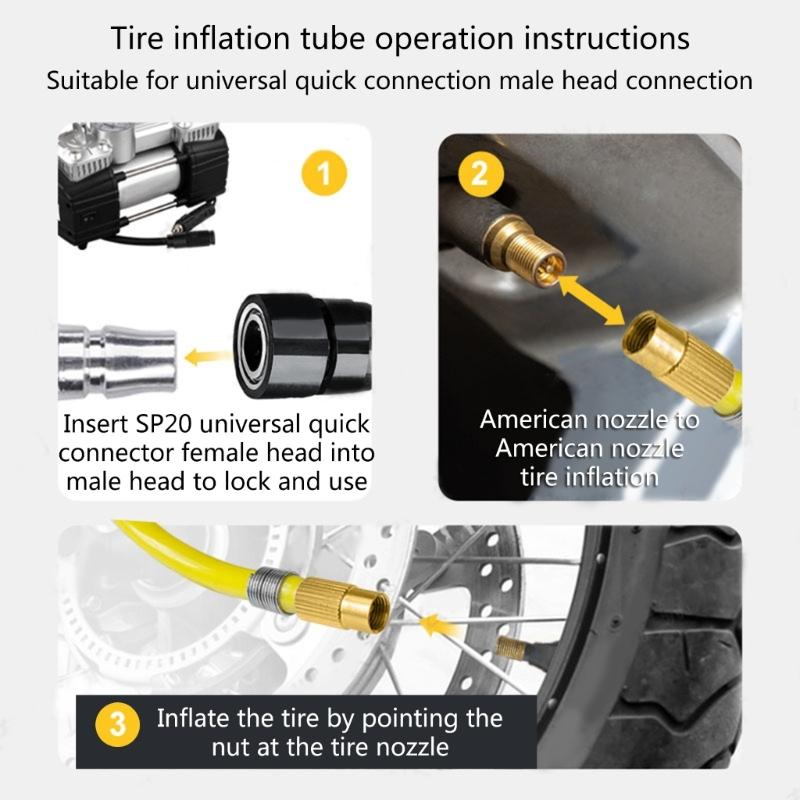 Tire inflation tube operation instructions
Suitable for universal quick connection male head connection

1

Insert SP20 universal quick connector female head into male head to lock and use

2

American nozzle to American nozzle tire inflation

3

Inflate the tire by pointing the nut at the tire nozzle