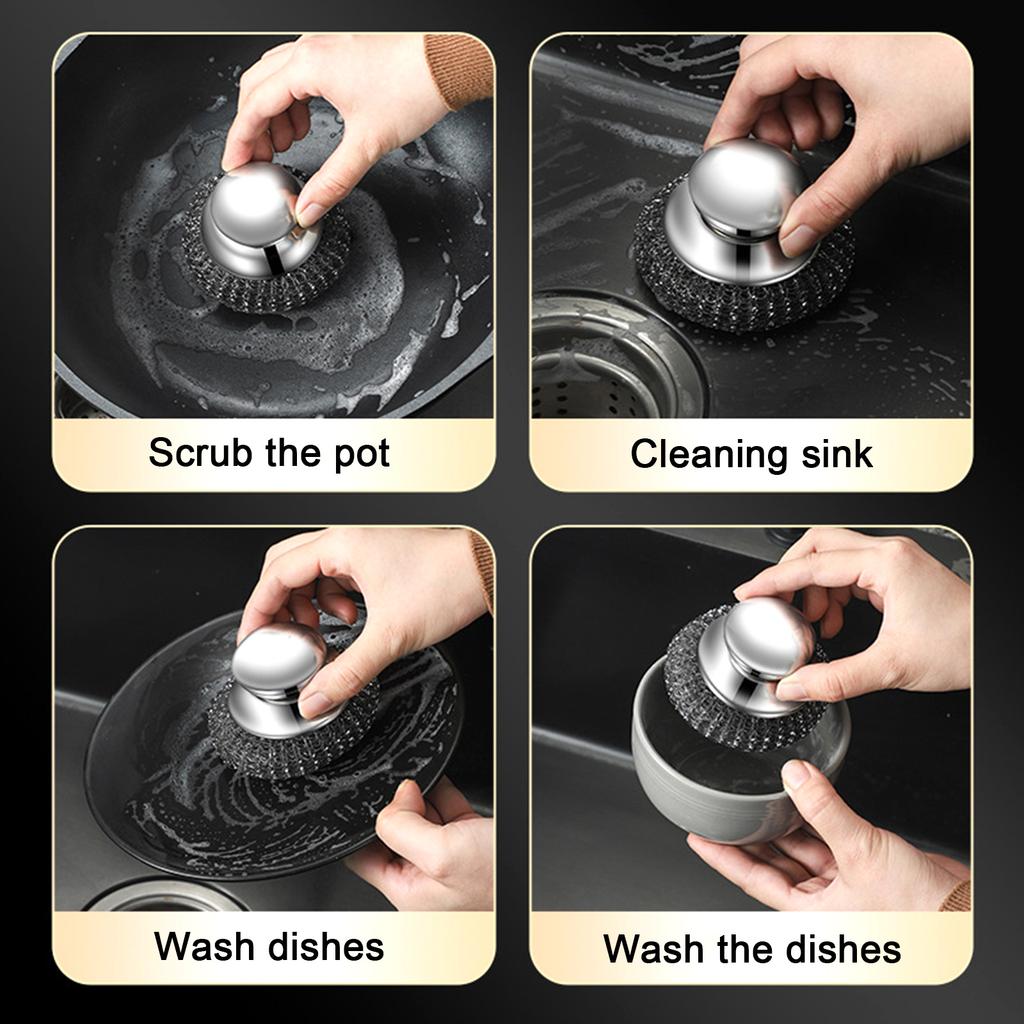 Scrub the pot

Cleaning sink

Wash dishes

Wash the dishes