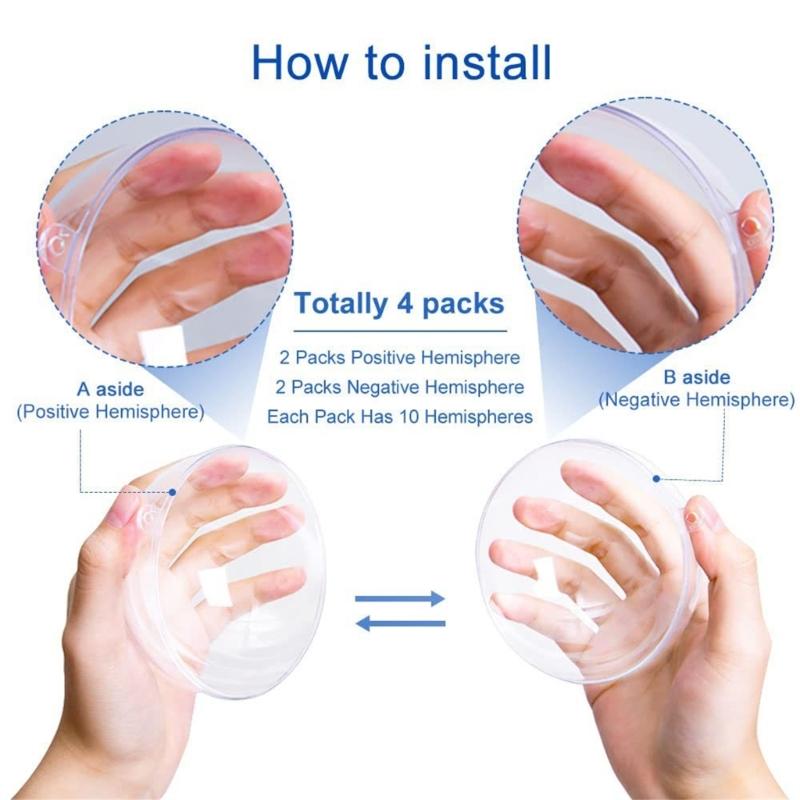 How to install

Totally 4 packs

2 Packs Positive Hemisphere
2 Packs Negative Hemisphere
Each Pack Has 10 Hemispheres

A aside
(Positive Hemisphere)

B aside
(Negative Hemisphere)