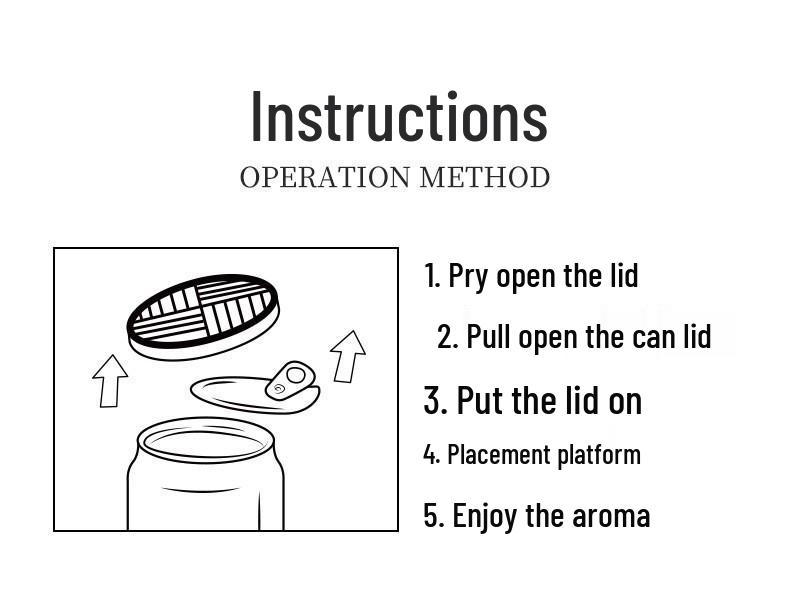 Instructions
OPERATION METHOD

1. Pry open the lid

2. Pull open the can lid

3. Put the lid on

4. Placement platform

5. Enjoy the aroma