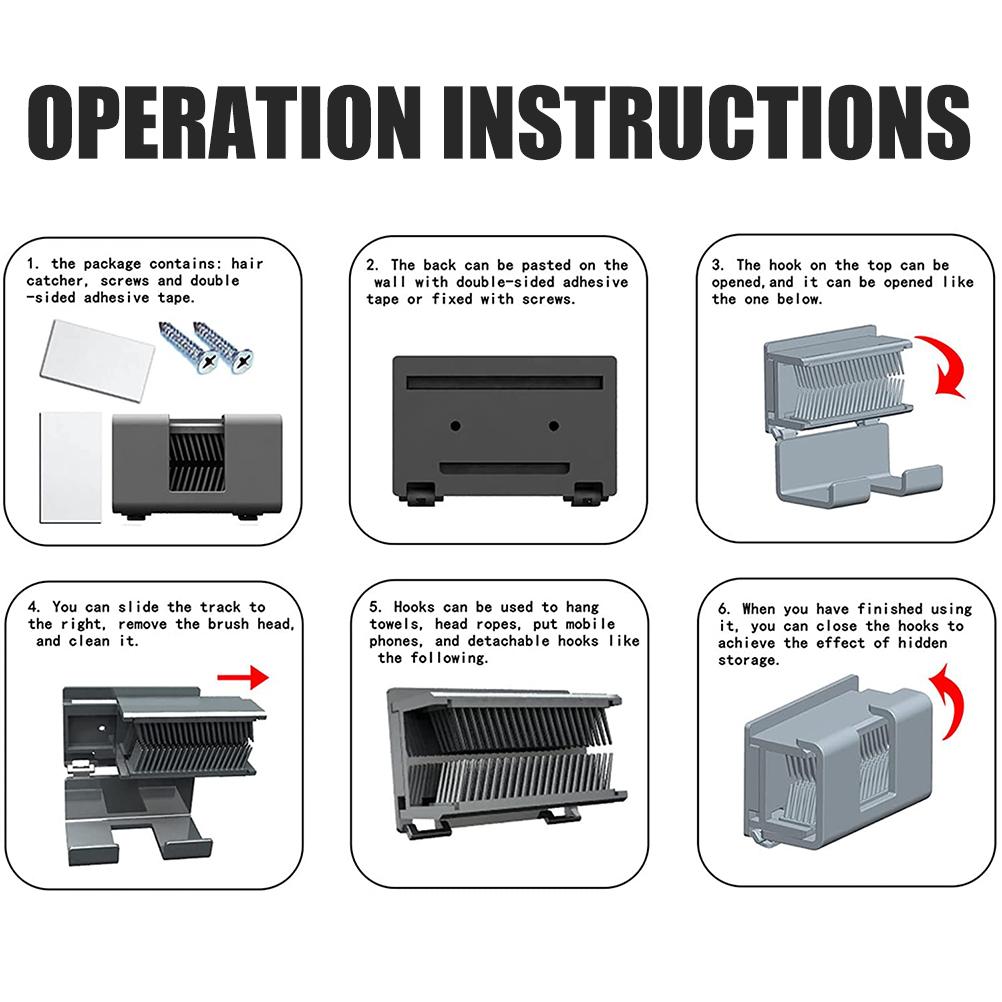 OPERATION INSTRUCTIONS

1. the package contains: hair catcher, screws and double -sided adhesive tape.

2. The back can be pasted on the wall with double-sided adhesive tape or fixed with screws.

3. The hook on the top can be opened,and it can be opened like the one below.

4. You can slide the track to the right, remove the brush head, and clean it.

5. Hooks can be used to hang towels, head ropes, put mobile phones, and detachable hooks like the following.

6. When you have finished using it, you can close the hooks to achieve the effect of hidden storage.