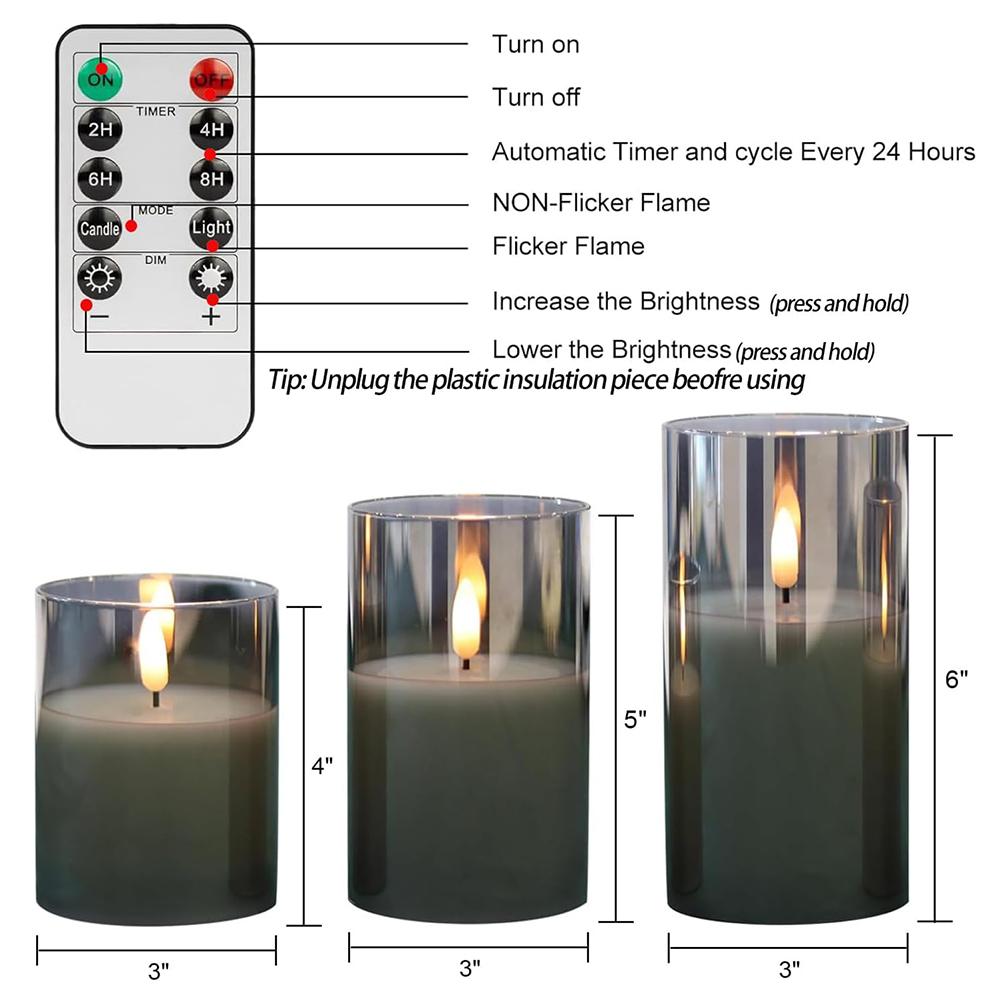 ON
OFF
TIMER
2H
4H
6H
8H
MODE
Candle
Light
DIM
−
+

Turn on
Turn off
Automatic Timer and cycle Every 24 Hours
NON-Flicker Flame
Flicker Flame
Increase the Brightness (press and hold)
Lower the Brightness (press and hold)

Tip: Unplug the plastic insulation piece beofre using

4"
5"
6"
3"
3"
3"