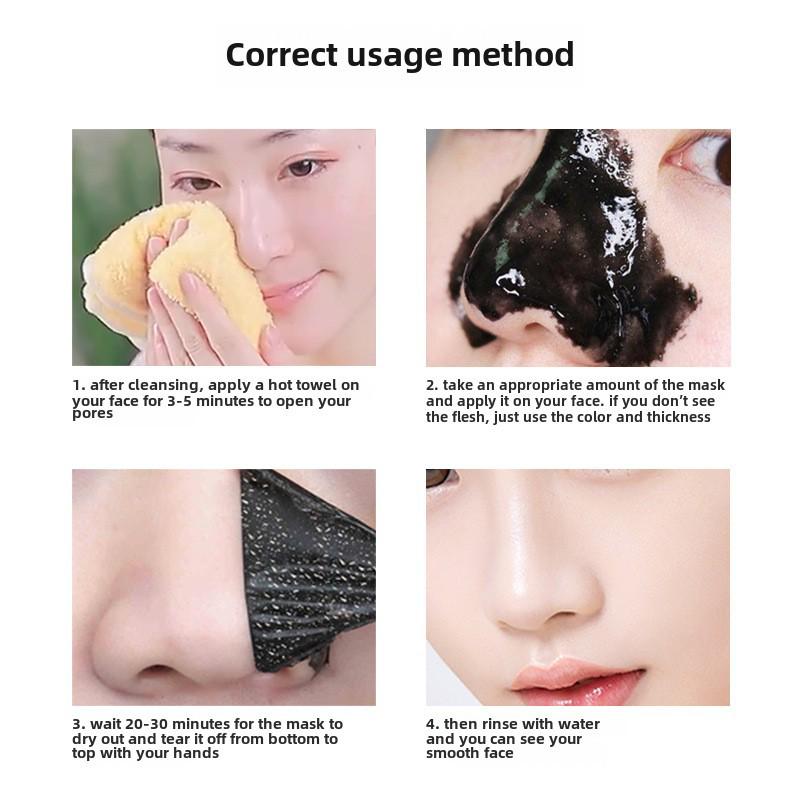 Correct usage method

1. after cleansing, apply a hot towel on your face for 3-5 minutes to open your pores

2. take an appropriate amount of the mask and apply it on your face. if you don't see the flesh, just use the color and thickness

3. wait 20-30 minutes for the mask to dry out and tear it off from bottom to top with your hands

4. then rinse with water and you can see your smooth face