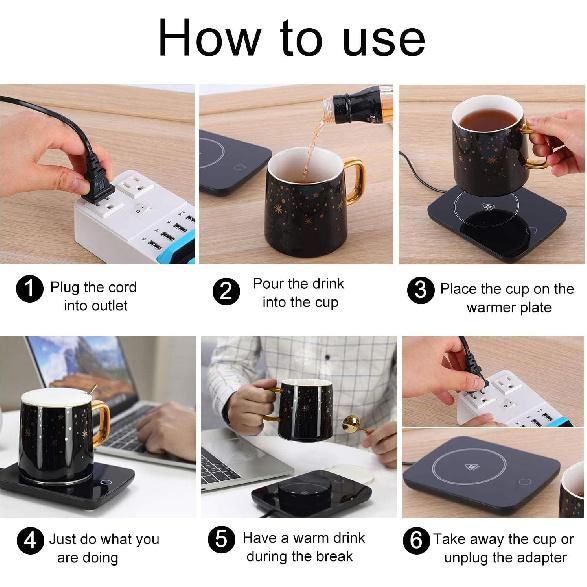 How to use

1 Plug the cord into outlet

2 Pour the drink into the cup

3 Place the cup on the warmer plate

4 Just do what you are doing

5 Have a warm drink during the break

6 Take away the cup or unplug the adapter