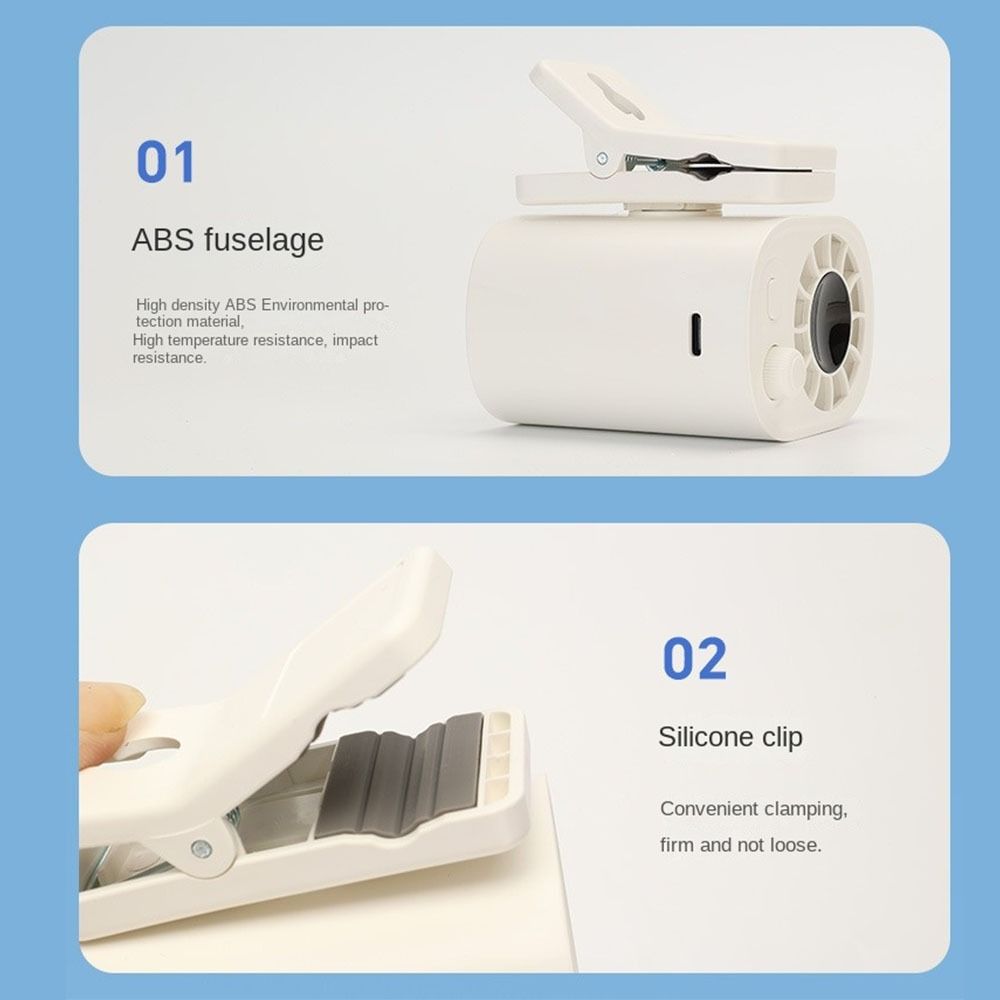 01

ABS fuselage

High density ABS Environmental protection material,
High temperature resistance, impact resistance.

02

Silicone clip

Convenient clamping,
firm and not loose.