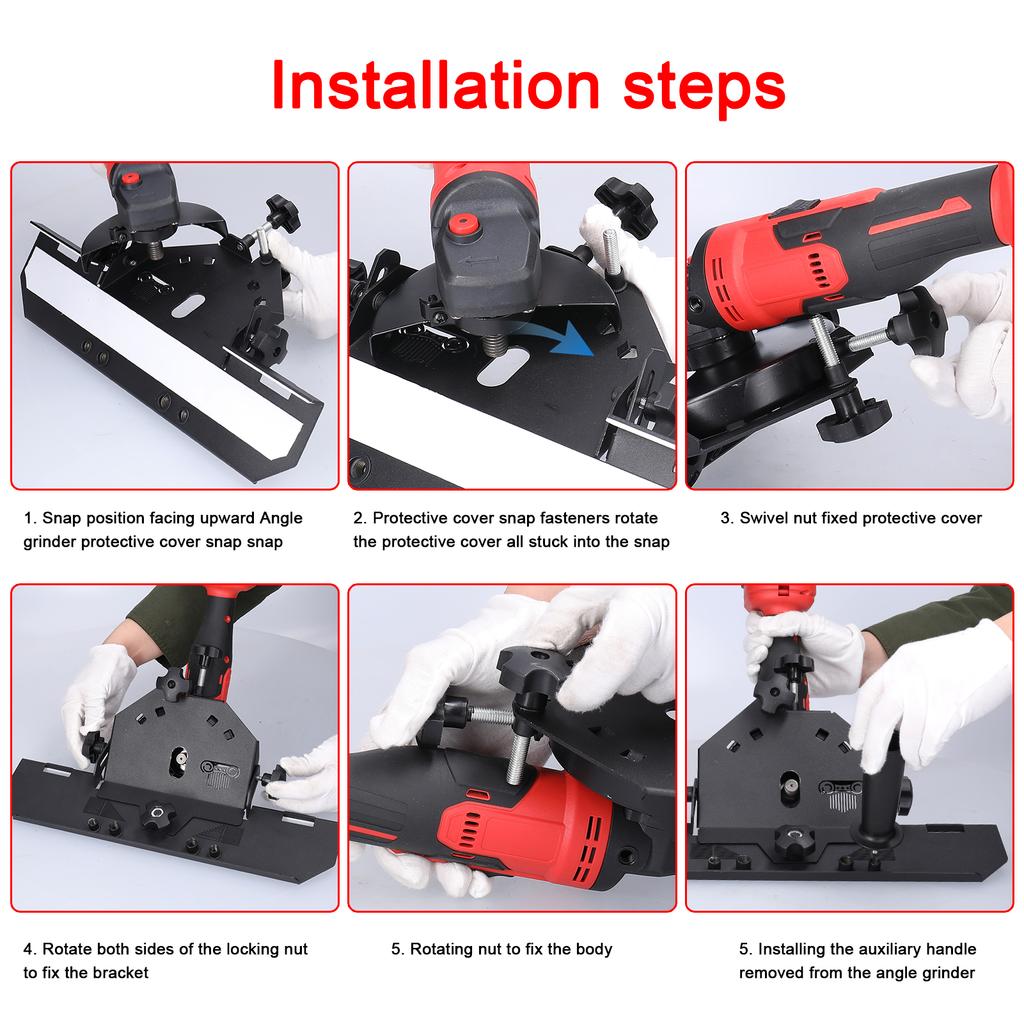 Installation steps

1. Snap position facing upward Angle grinder protective cover snap snap

2. Protective cover snap fasteners rotate the protective cover all stuck into the snap

3. Swivel nut fixed protective cover

4. Rotate both sides of the locking nut to fix the bracket

5. Rotating nut to fix the body

5. Installing the auxiliary handle removed from the angle grinder