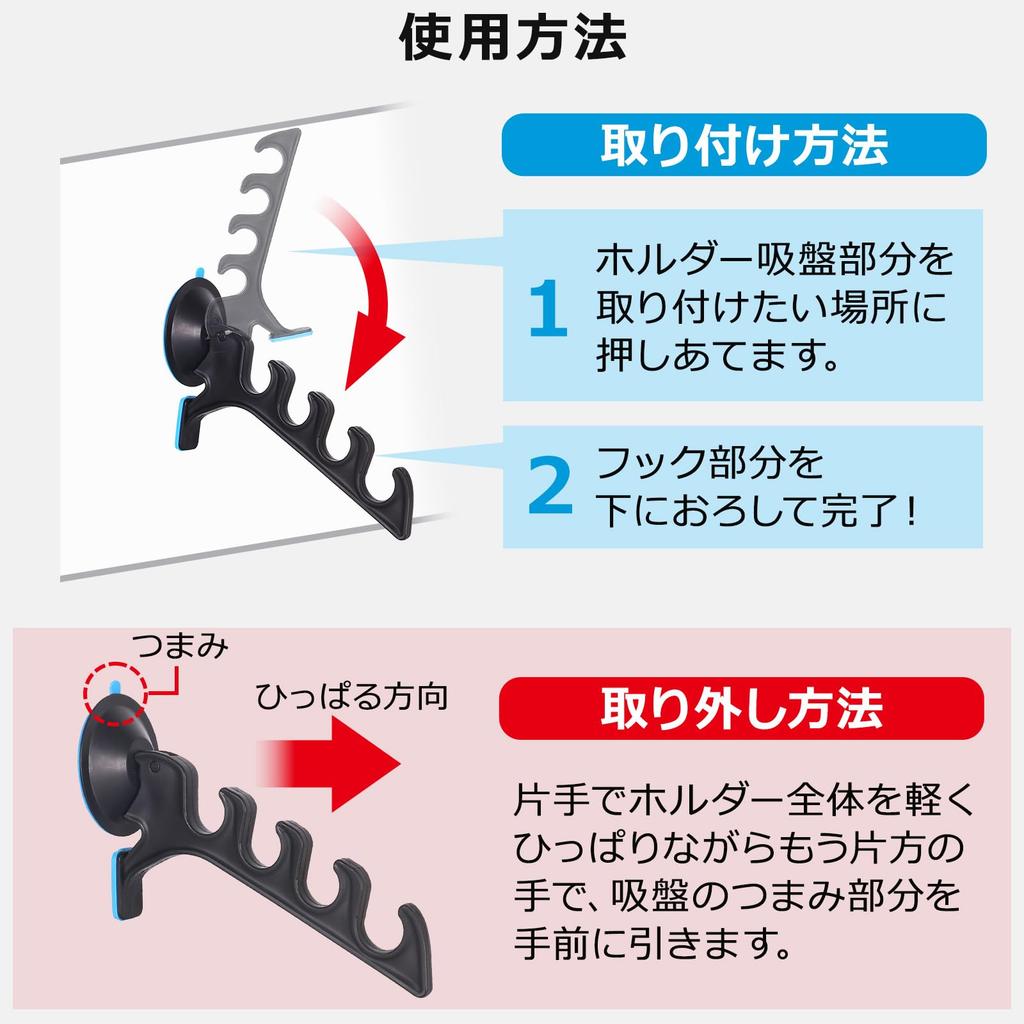 使用方法

取り付け方法

1 ホルダー吸盤部分を取り付けたい場所に押しあてます。

2 フック部分を下におろして完了！

つまみ

ひっぱる方向

取り外し方法

片手でホルダー全体を軽くひっぱりながらもう片方の手で、吸盤のつまみ部分を手前に引きます。