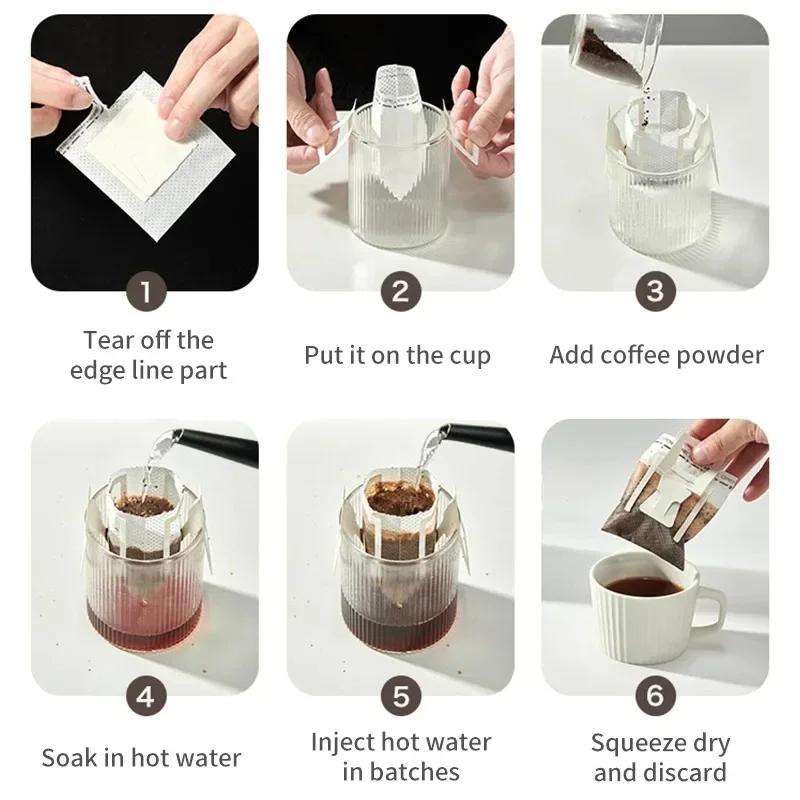 1

Tear off the edge line part

2

Put it on the cup

3

Add coffee powder

4

Soak in hot water

5

Inject hot water in batches

6

Squeeze dry and discard