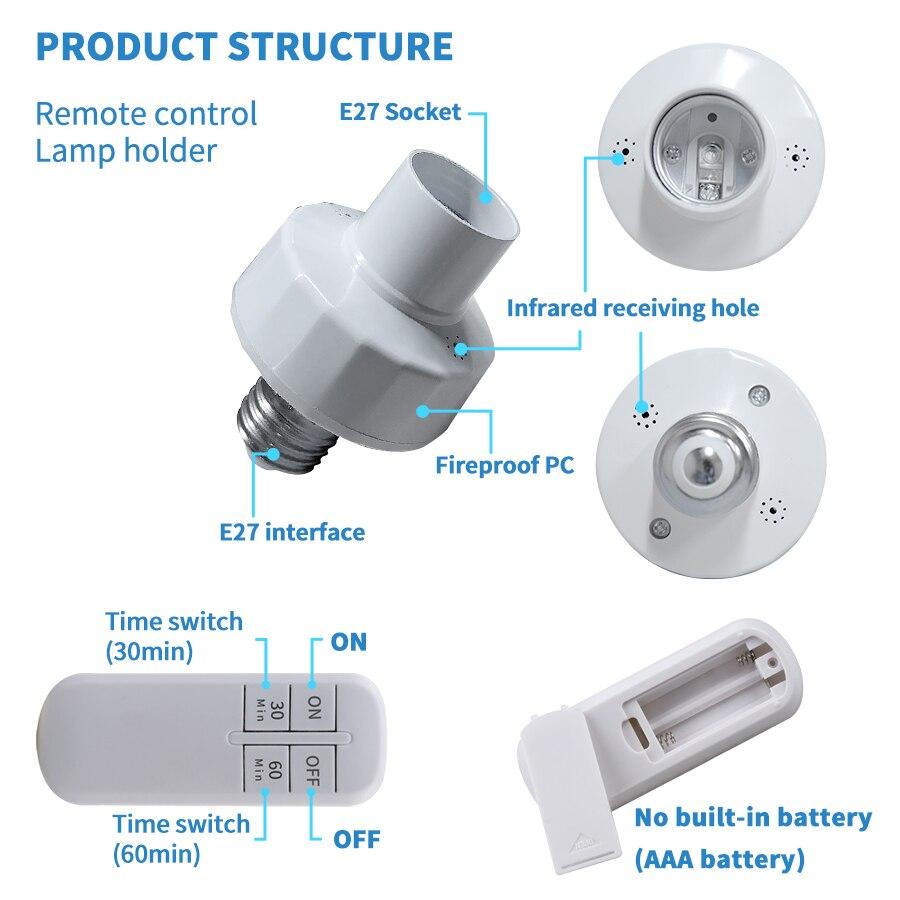 PRODUCT STRUCTURE

Remote control Lamp holder

E27 Socket

Infrared receiving hole

Fireproof PC

E27 interface

Time switch (30min)

ON

30 Min

ON

60 Min

OFF

Time switch (60min)

OFF

No built-in battery (AAA battery)