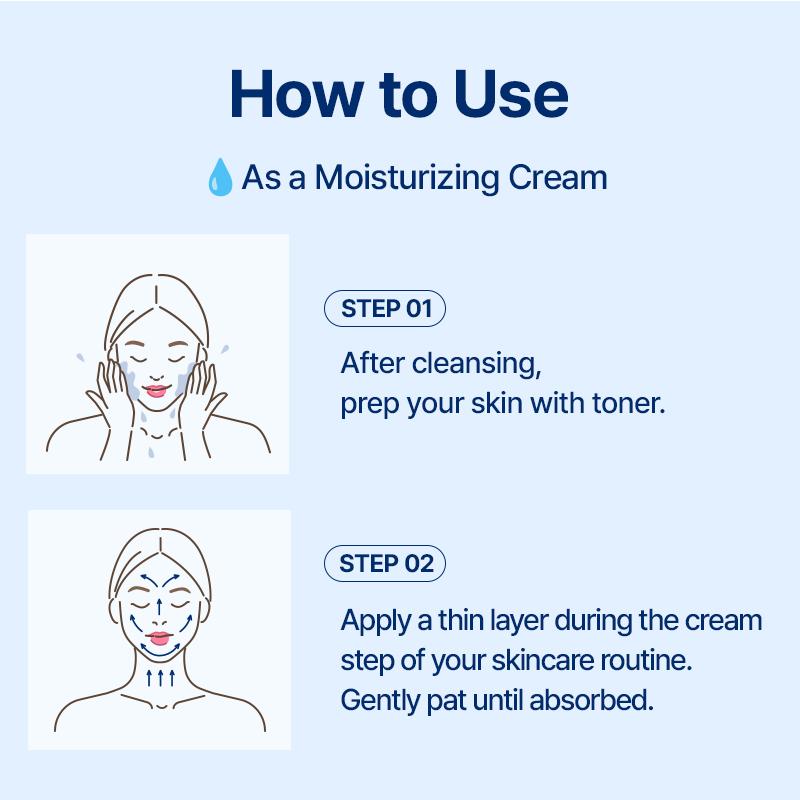 How to Use

As a Moisturizing Cream

STEP 01

After cleansing, prep your skin with toner.

STEP 02

Apply a thin layer during the cream step of your skincare routine. Gently pat until absorbed.