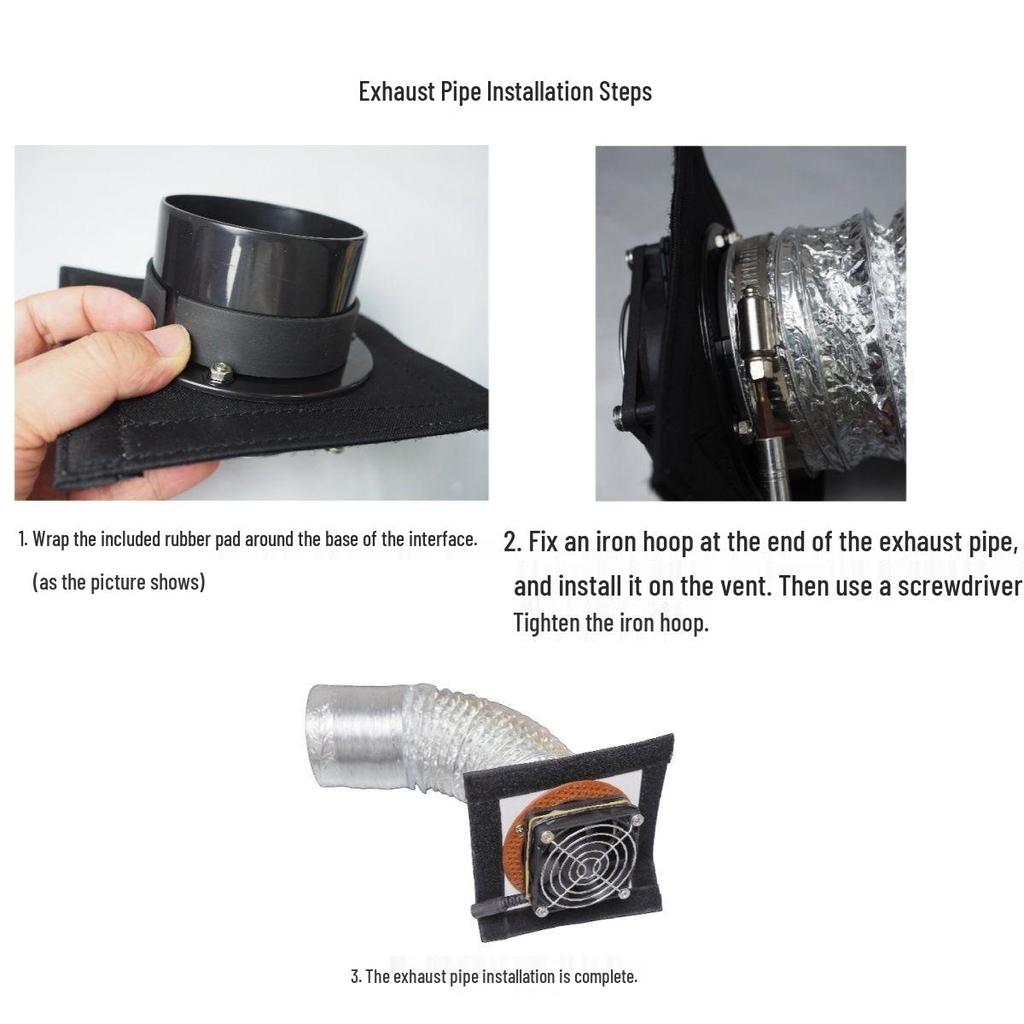 Exhaust Pipe Installation Steps

1. Wrap the included rubber pad around the base of the interface.
(as the picture shows)

2. Fix an iron hoop at the end of the exhaust pipe, and install it on the vent. Then use a screwdriver Tighten the iron hoop.

3. The exhaust pipe installation is complete.