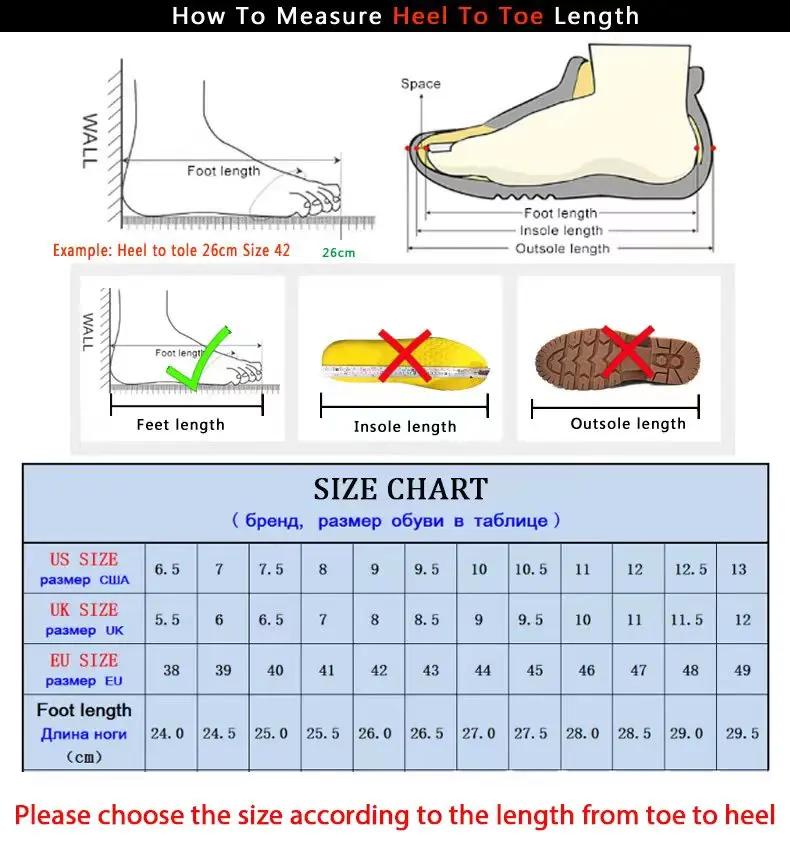 How To Measure Heel To Toe Length

WALL

Foot length

Example: Heel to tole 26cm Size 42

26cm

Space

Foot length
Insole length
Outsole length

WALL

Foot length

Feet length

Insole length

Outsole length

SIZE CHART
( бренд, размер обуви в таблице )

| US SIZE размер США | 6.5 | 7 | 7.5 | 8 | 9 | 9.5 | 10 | 10.5 | 11 | 12 | 12.5 | 13 |
|---|---|---|---|---|---|---|---|---|---|---|---|---|
| UK SIZE размер UK | 5.5 | 6 | 6.5 | 7 | 8 | 8.5 | 9 | 9.5 | 10 | 11 | 11.5 | 12 |
| EU SIZE размер EU | 38 | 39 | 40 | 41 | 42 | 43 | 44 | 45 | 46 | 47 | 48 | 49 |
| Foot length Длина ноги (cm) | 24.0 | 24.5 | 25.0 | 25.5 | 26.0 | 26.5 | 27.0 | 27.5 | 28.0 | 28.5 | 29.0 | 29.5 |

Please choose the size according to the length from toe to heel