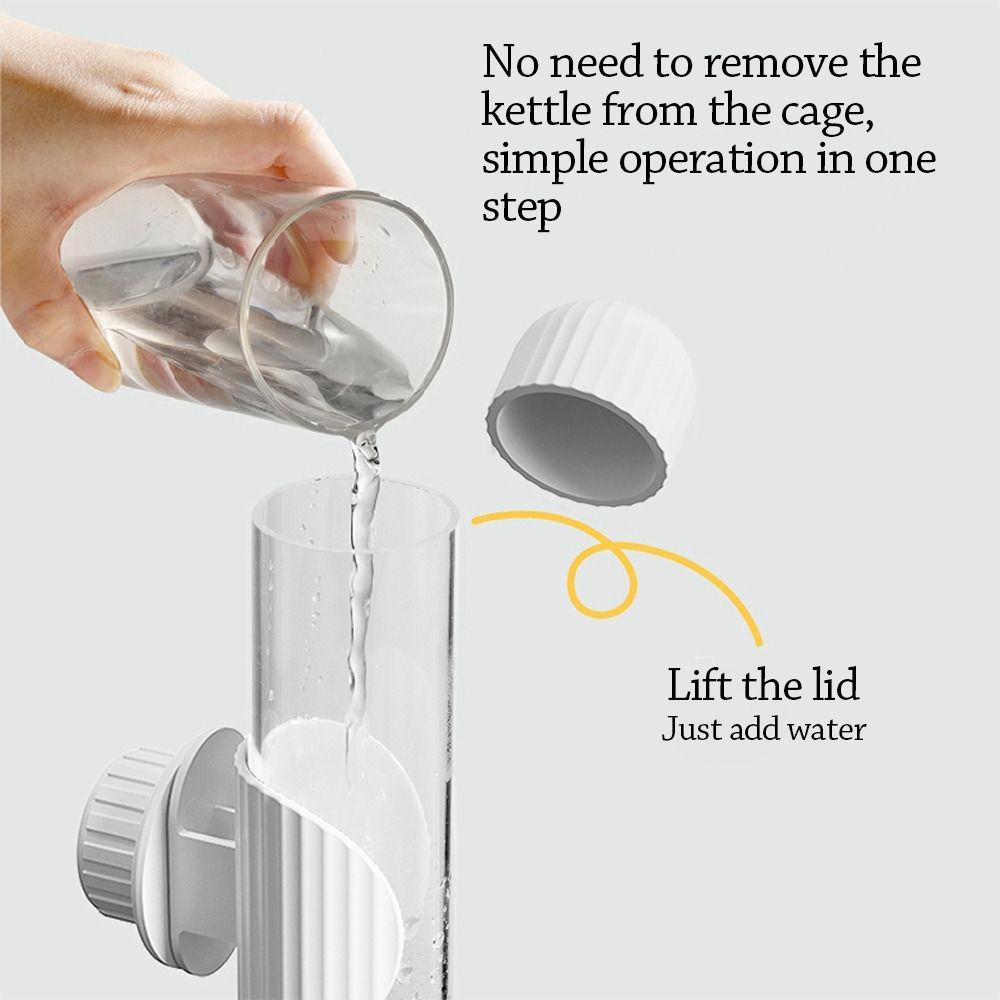 No need to remove the kettle from the cage, simple operation in one step

Lift the lid
Just add water