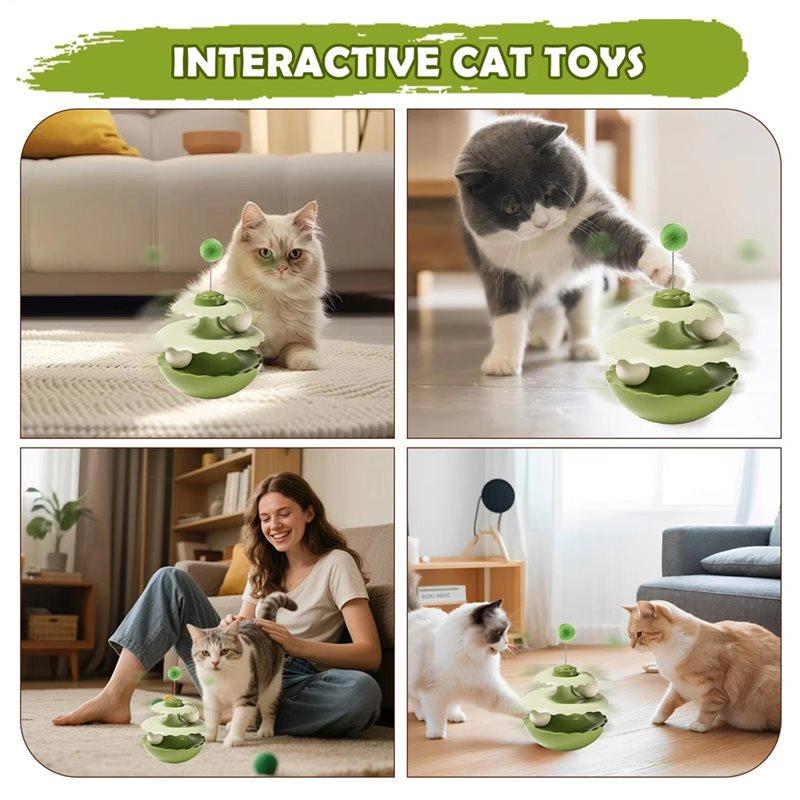 INTERACTIVE CAT TOYS