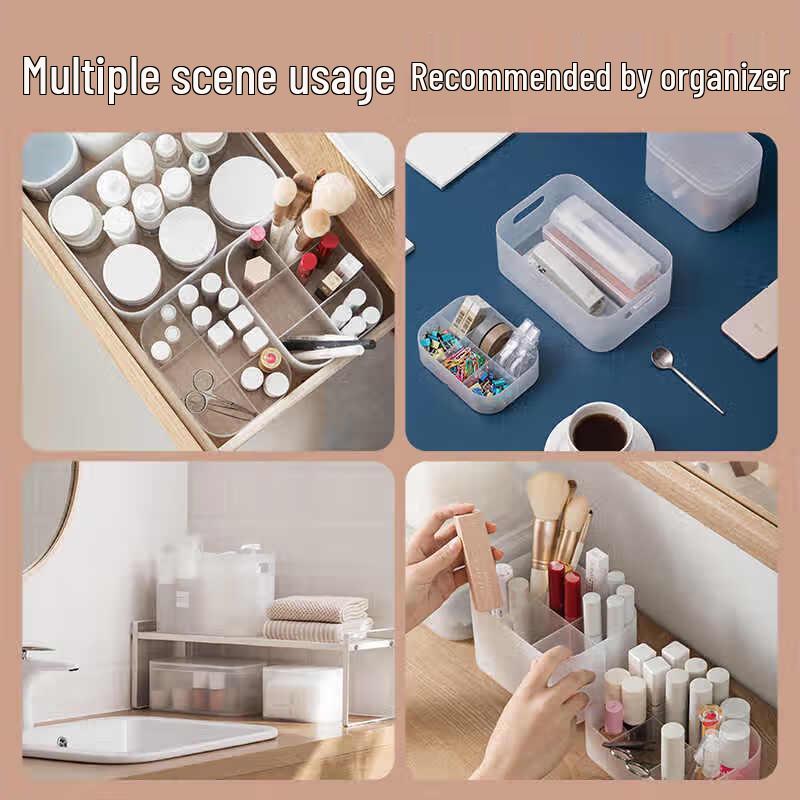 Multiple scene usage Recommended by organizer