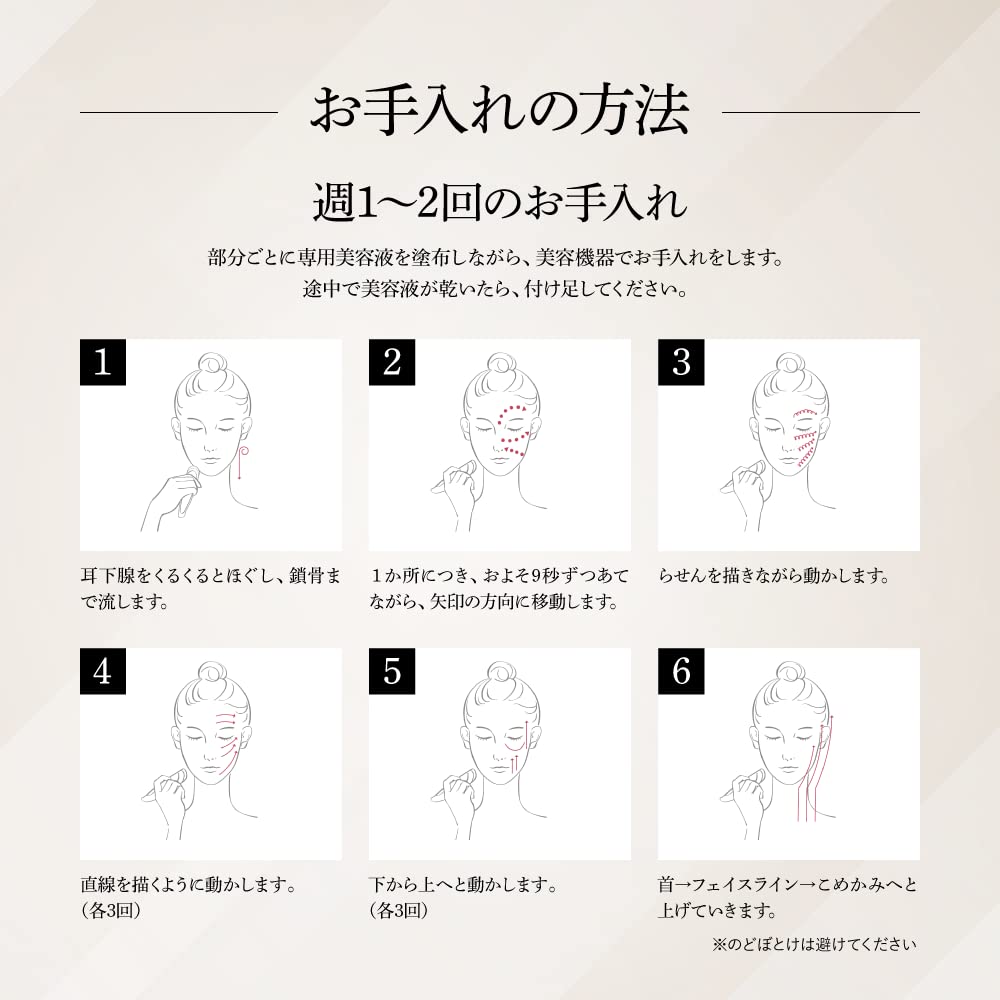 お手入れの方法

週1〜2回のお手入れ

部分ごとに専用美容液を塗布しながら、美容機器でお手入れをします。
途中で美容液が乾いたら、付け足してください。

1

耳下腺をくるくるとほぐし、鎖骨まで流します。

2

1か所につき、およそ9秒ずつあてながら、矢印の方向に移動します。

3

らせんを描きながら動かします。

4

直線を描くように動かします。
(各3回)

5

下から上へと動かします。
(各3回)

6

首→フェイスライン→こめかみへと上げていきます。

※のどぼとけは避けてください