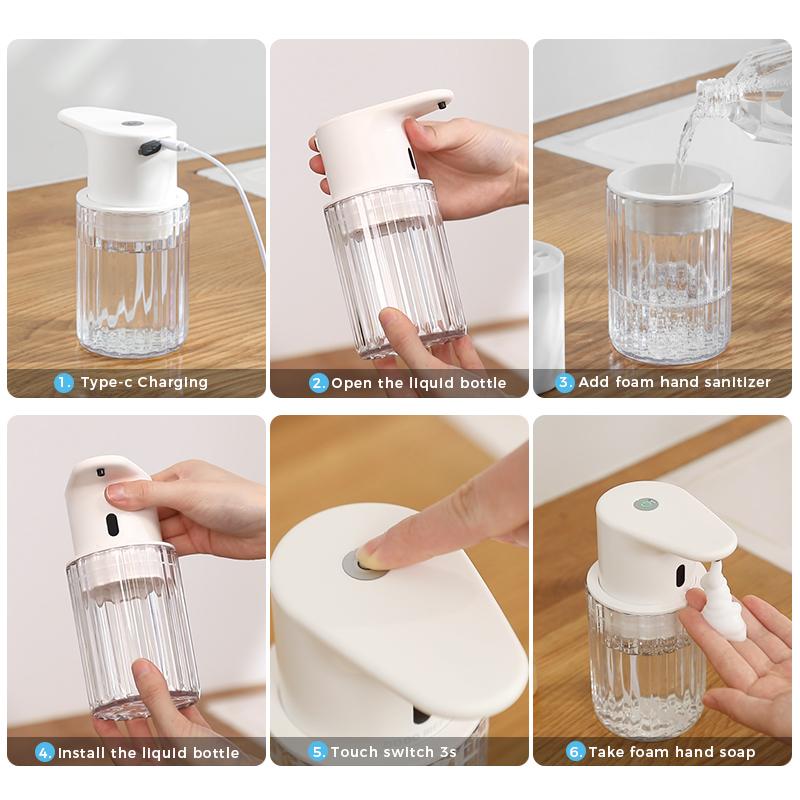 1. Type-c Charging

2. Open the liquid bottle

3. Add foam hand sanitizer

4. Install the liquid bottle

5. Touch switch 3s

6. Take foam hand soap