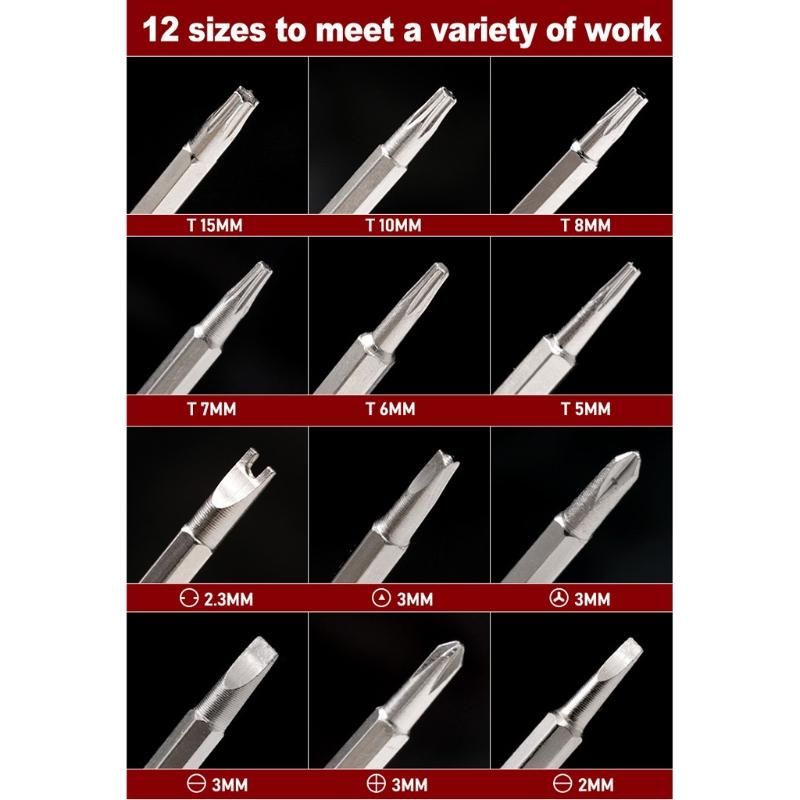 12 sizes to meet a variety of work

T 15MM

T 10MM

T 8MM

T 7MM

T 6MM

T 5MM

2.3MM

3MM

3MM

3MM

3MM

2MM