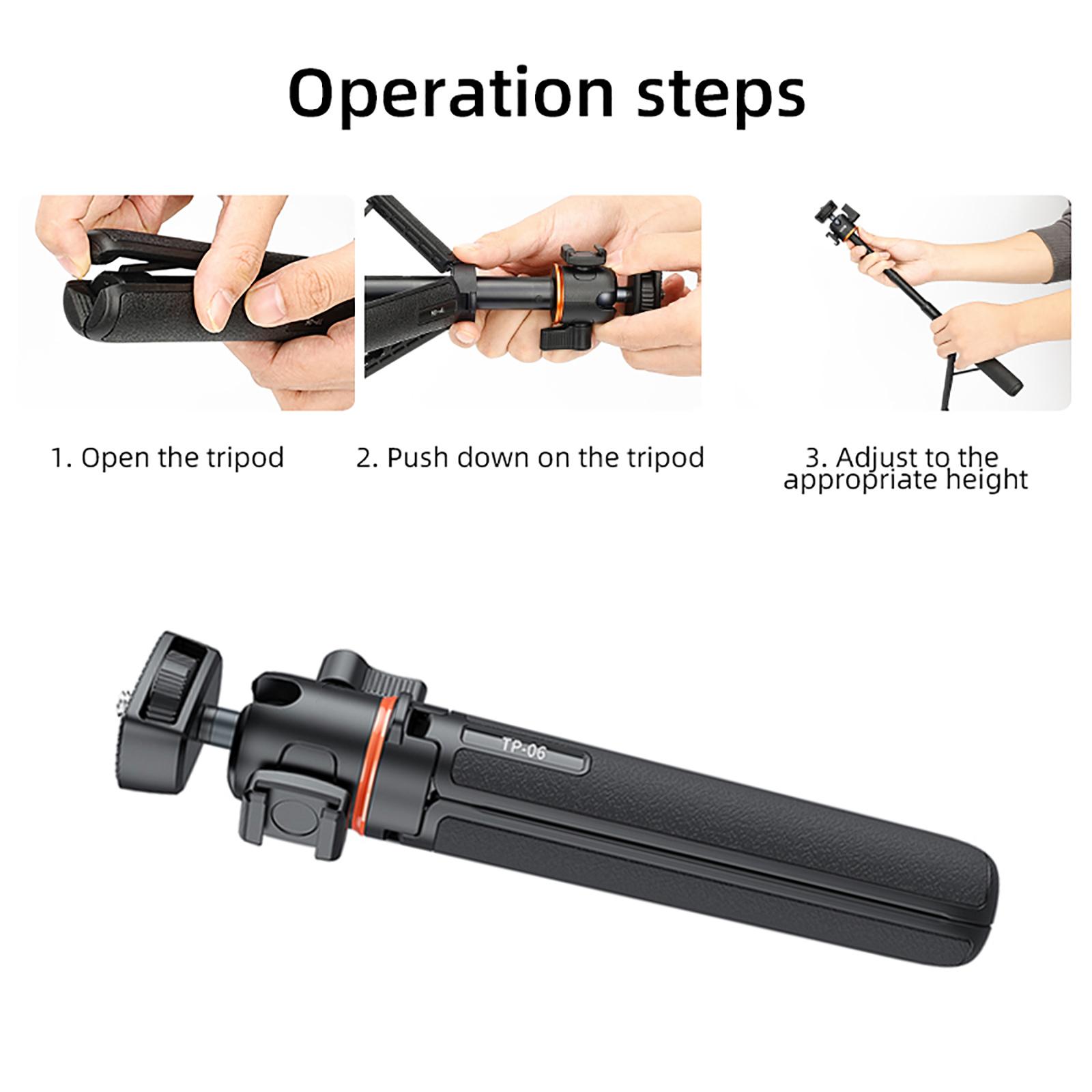 Operation steps

1. Open the tripod

2. Push down on the tripod

3. Adjust to the appropriate height

TP-06