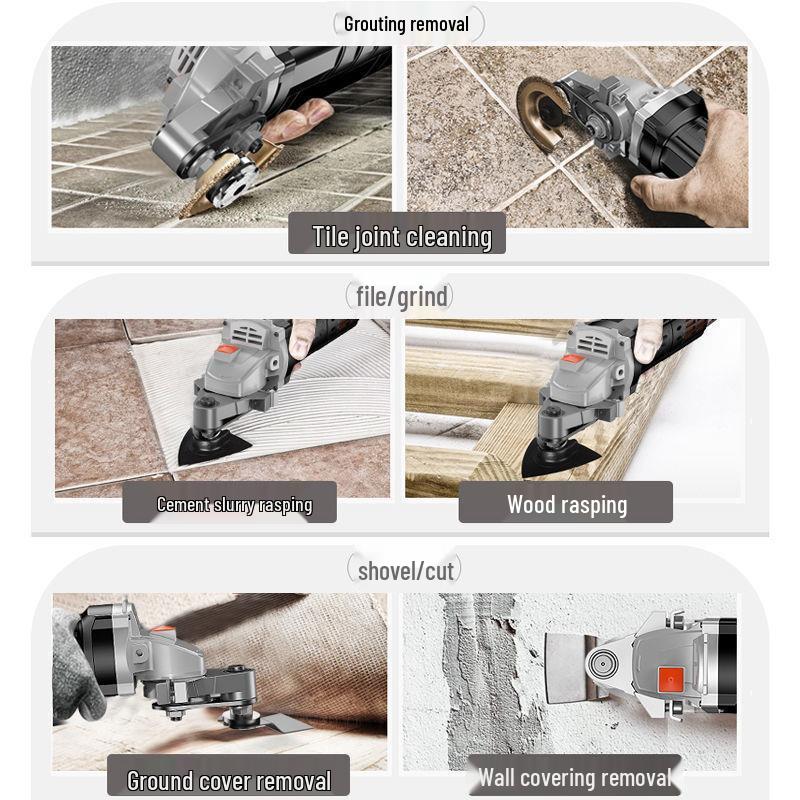 Grouting removal

Tile joint cleaning

file/grind

Cement slurry rasping

Wood rasping

shovel/cut

Ground cover removal

Wall covering removal