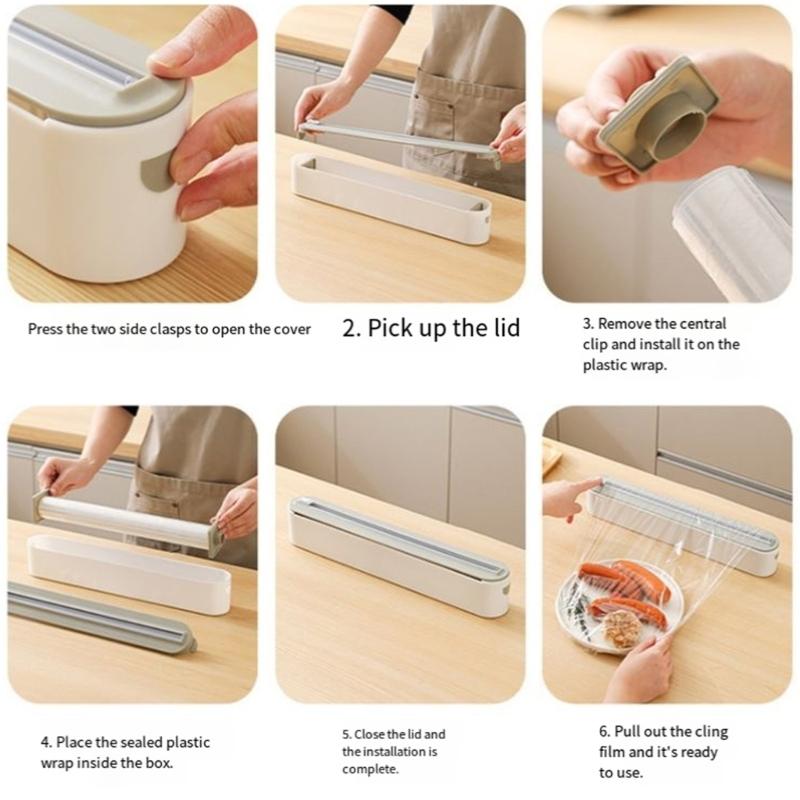 Press the two side clasps to open the cover

2. Pick up the lid

3. Remove the central clip and install it on the plastic wrap.

4. Place the sealed plastic wrap inside the box.

5. Close the lid and the installation is complete.

6. Pull out the cling film and it's ready to use.