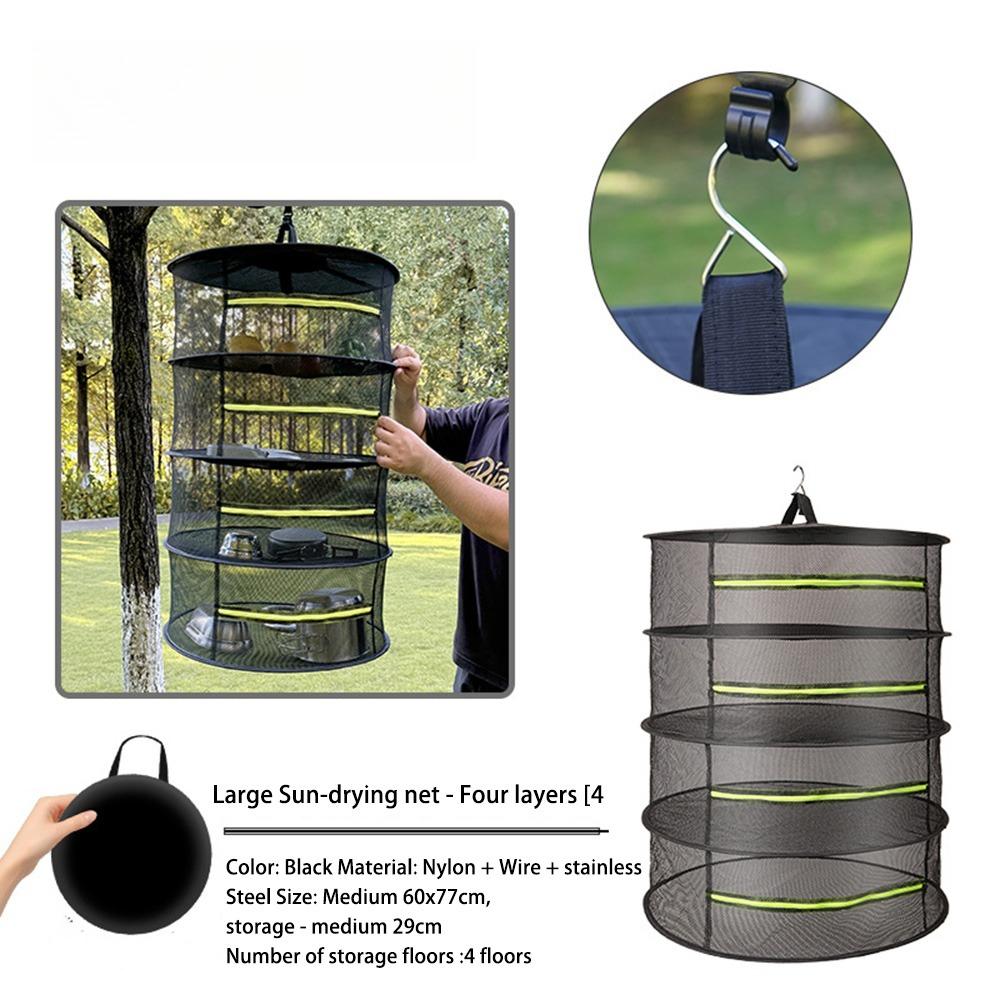 Large Sun-drying net - Four layers [4

Color: Black Material: Nylon + Wire + stainless Steel Size: Medium 60x77cm, storage - medium 29cm Number of storage floors :4 floors