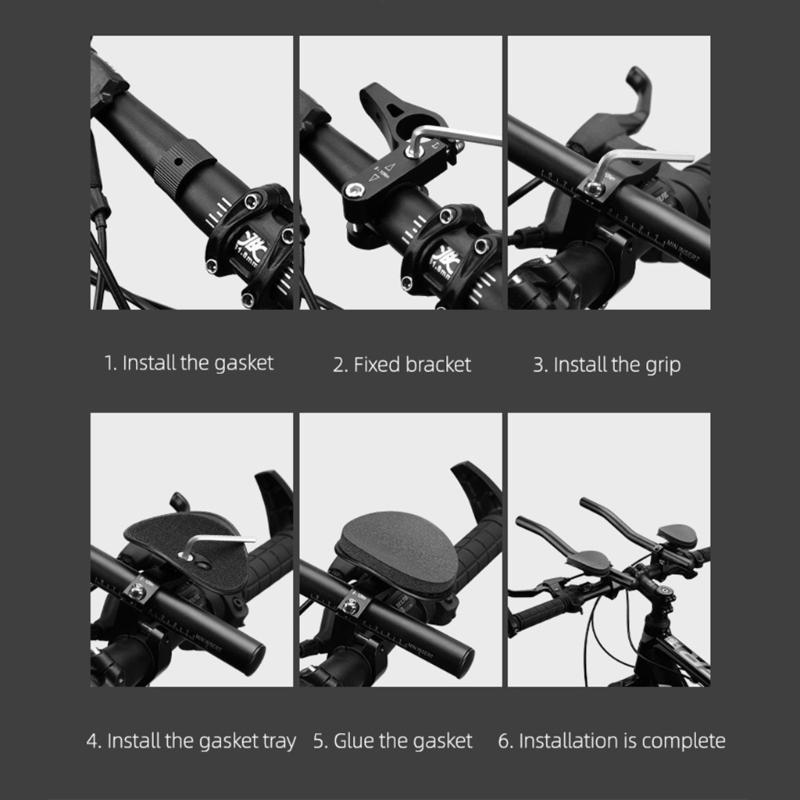 1. Install the gasket

2. Fixed bracket

3. Install the grip

4. Install the gasket tray

5. Glue the gasket

6. Installation is complete