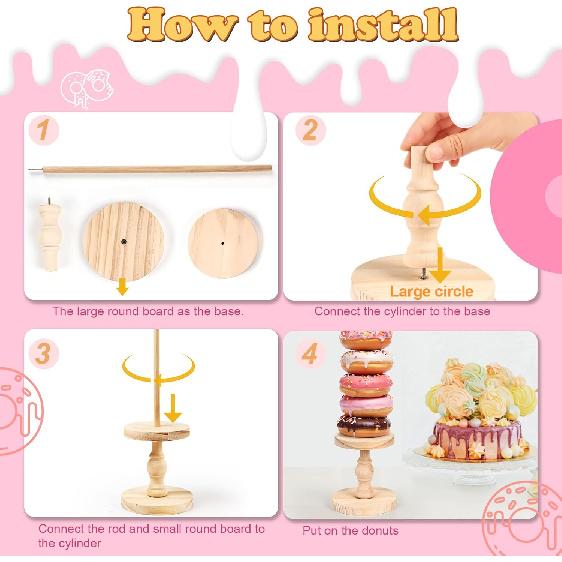 How to install

1

The large round board as the base.

2

Large circle

Connect the cylinder to the base

3

Connect the rod and small round board to the cylinder

4

Put on the donuts