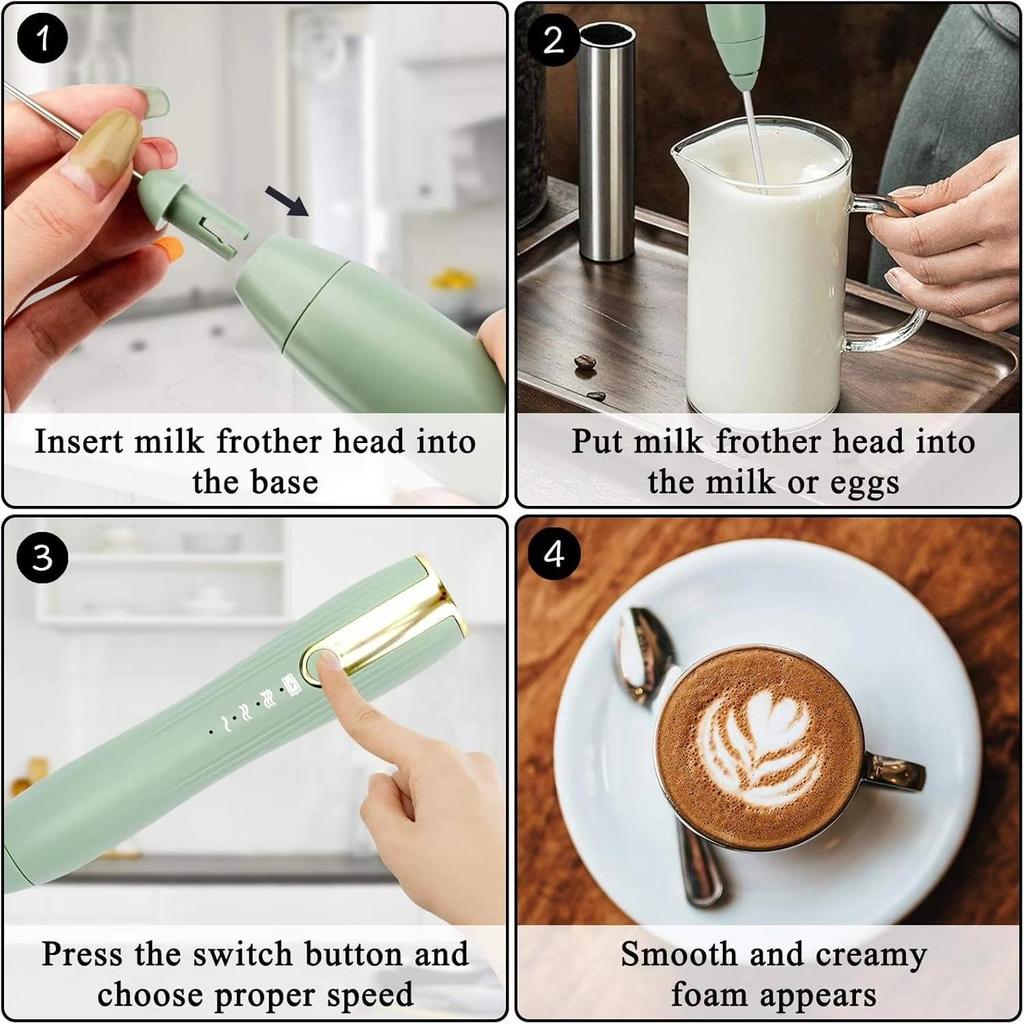 1
Insert milk frother head into the base

2
Put milk frother head into the milk or eggs

3
Press the switch button and choose proper speed

4
Smooth and creamy foam appears