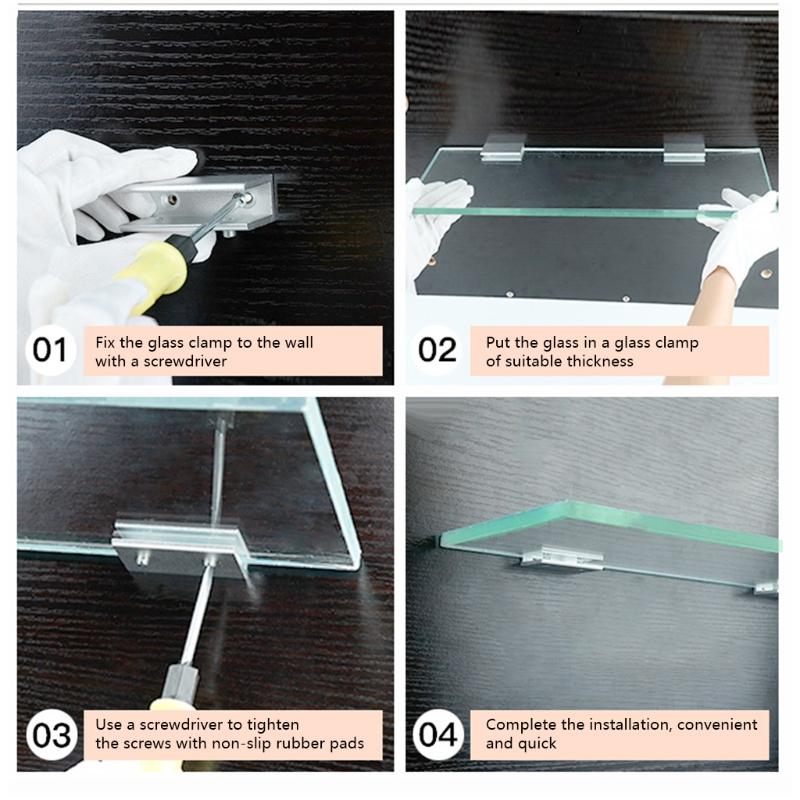 01 Fix the glass clamp to the wall with a screwdriver

02 Put the glass in a glass clamp of suitable thickness

03 Use a screwdriver to tighten the screws with non-slip rubber pads

04 Complete the installation, convenient and quick