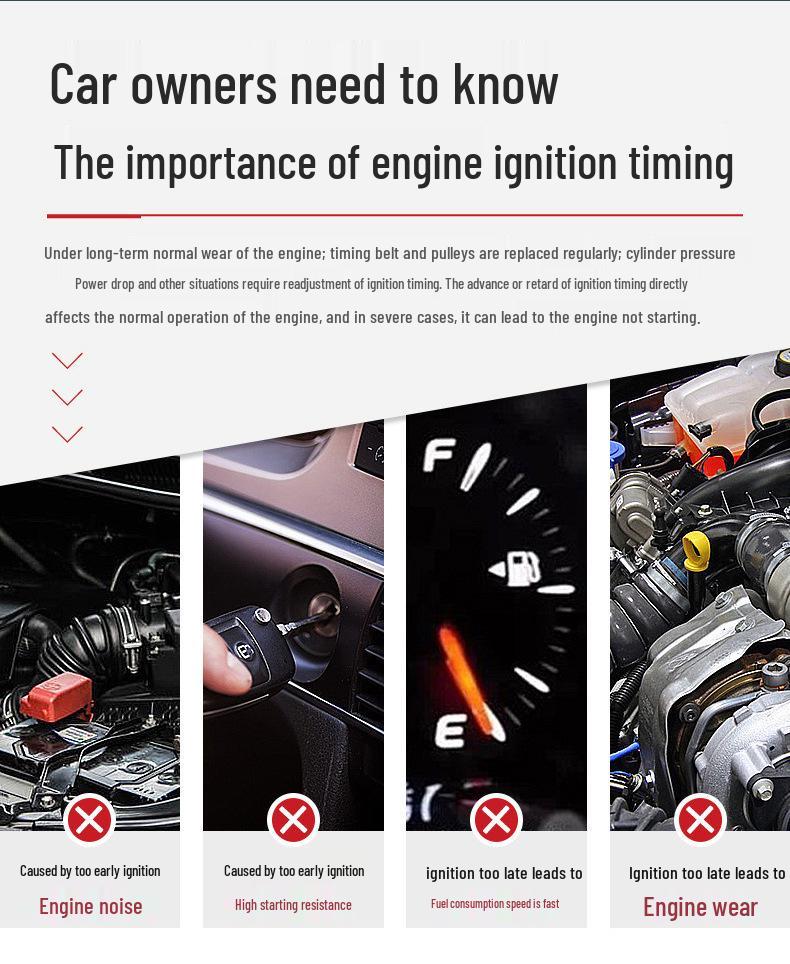 Car owners need to know

The importance of engine ignition timing

Under long-term normal wear of the engine; timing belt and pulleys are replaced regularly; cylinder pressure Power drop and other situations require readjustment of ignition timing. The advance or retard of ignition timing directly affects the normal operation of the engine, and in severe cases, it can lead to the engine not starting.

F

E

Caused by too early ignition

Engine noise

Caused by too early ignition

High starting resistance

ignition too late leads to

Fuel consumption speed is fast

Ignition too late leads to

Engine wear