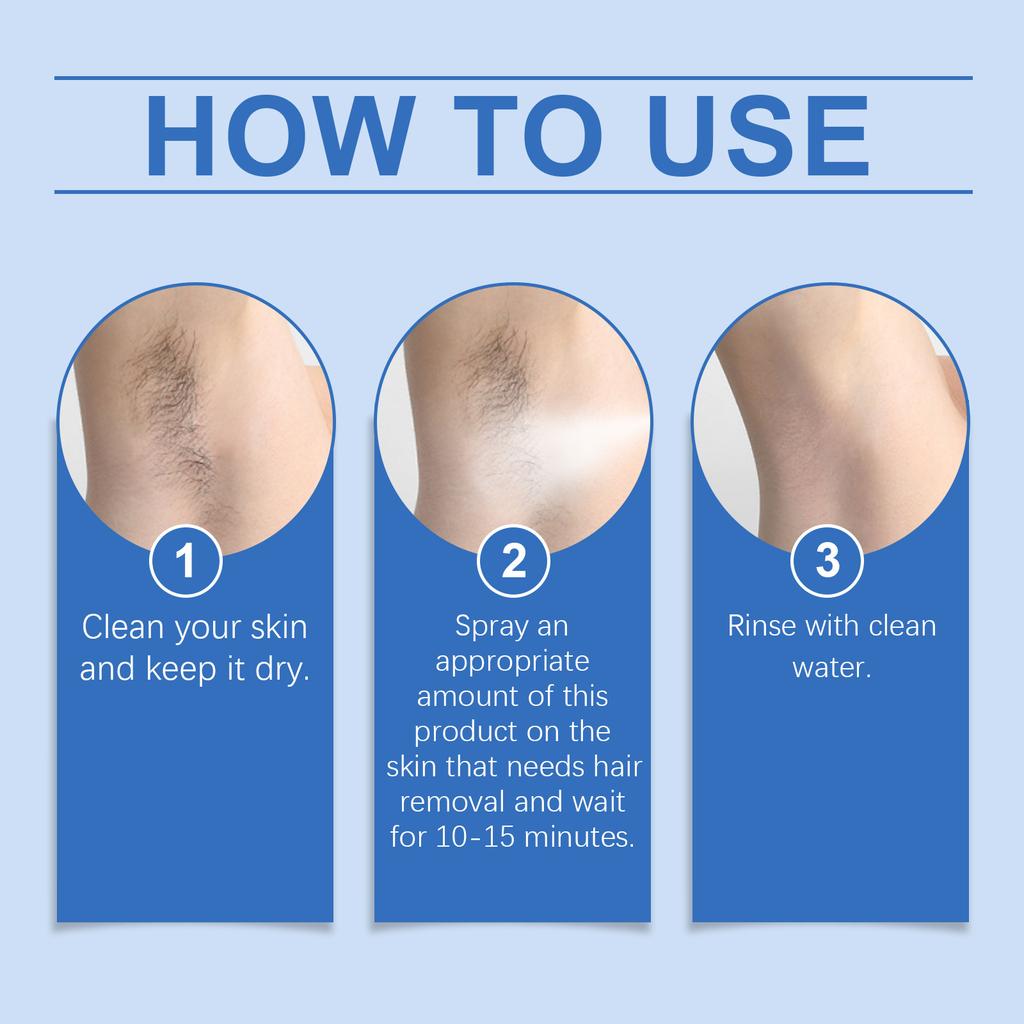 HOW TO USE

1

Clean your skin and keep it dry.

2

Spray an appropriate amount of this product on the skin that needs hair removal and wait for 10-15 minutes.

3

Rinse with clean water.