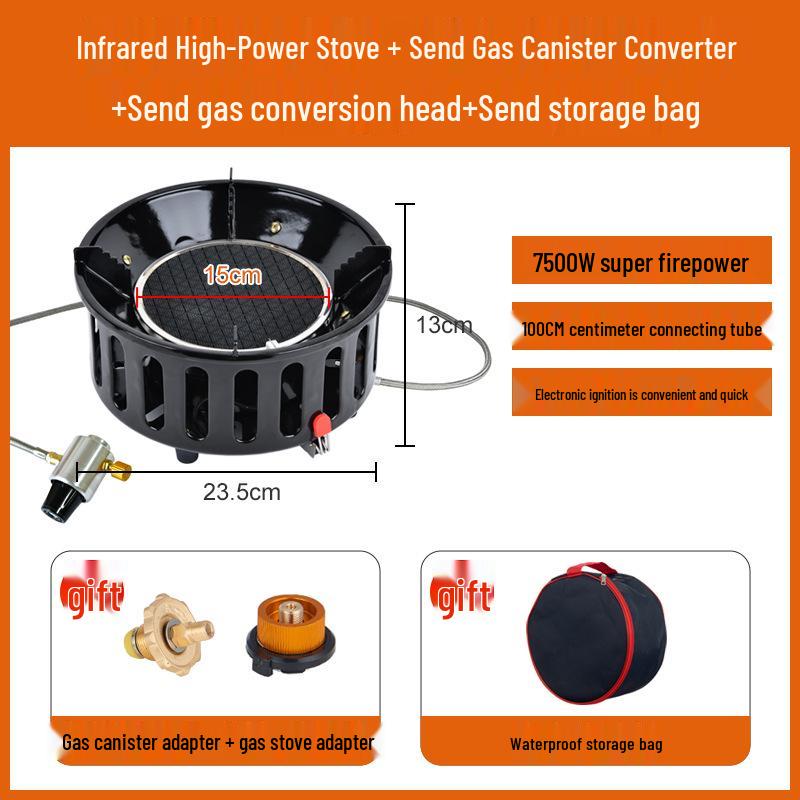 Infrared High-Power Stove + Send Gas Canister Converter +Send gas conversion head+Send storage bag

15cm

13cm

23.5cm

7500W super firepower

100CM centimeter connecting tube

Electronic ignition is convenient and quick

gift

Gas canister adapter + gas stove adapter

gift

Waterproof storage bag