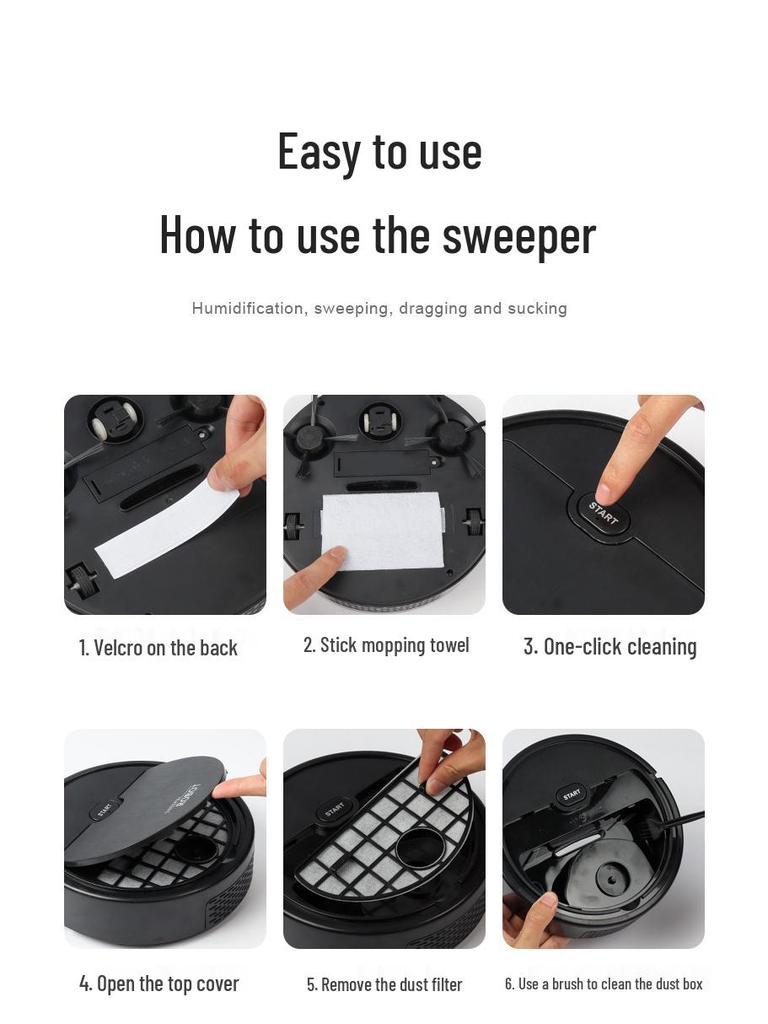 Easy to use

How to use the sweeper

Humidification, sweeping, dragging and sucking

START

1. Velcro on the back

2. Stick mopping towel

3. One-click cleaning

START

START

START

4. Open the top cover

5. Remove the dust filter

6. Use a brush to clean the dust box