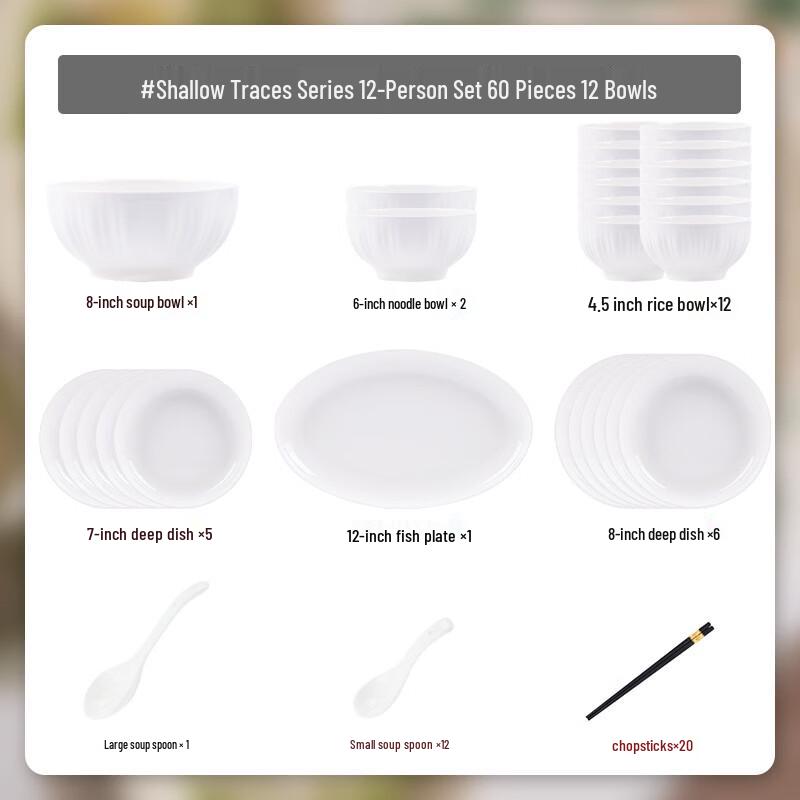 #Shallow Traces Series 12-Person Set 60 Pieces 12 Bowls

8-inch soup bowl ×1

6-inch noodle bowl × 2

4.5 inch rice bowl×12

7-inch deep dish ×5

12-inch fish plate ×1

8-inch deep dish ×6

Large soup spoon × 1

Small soup spoon ×12

chopsticks×20