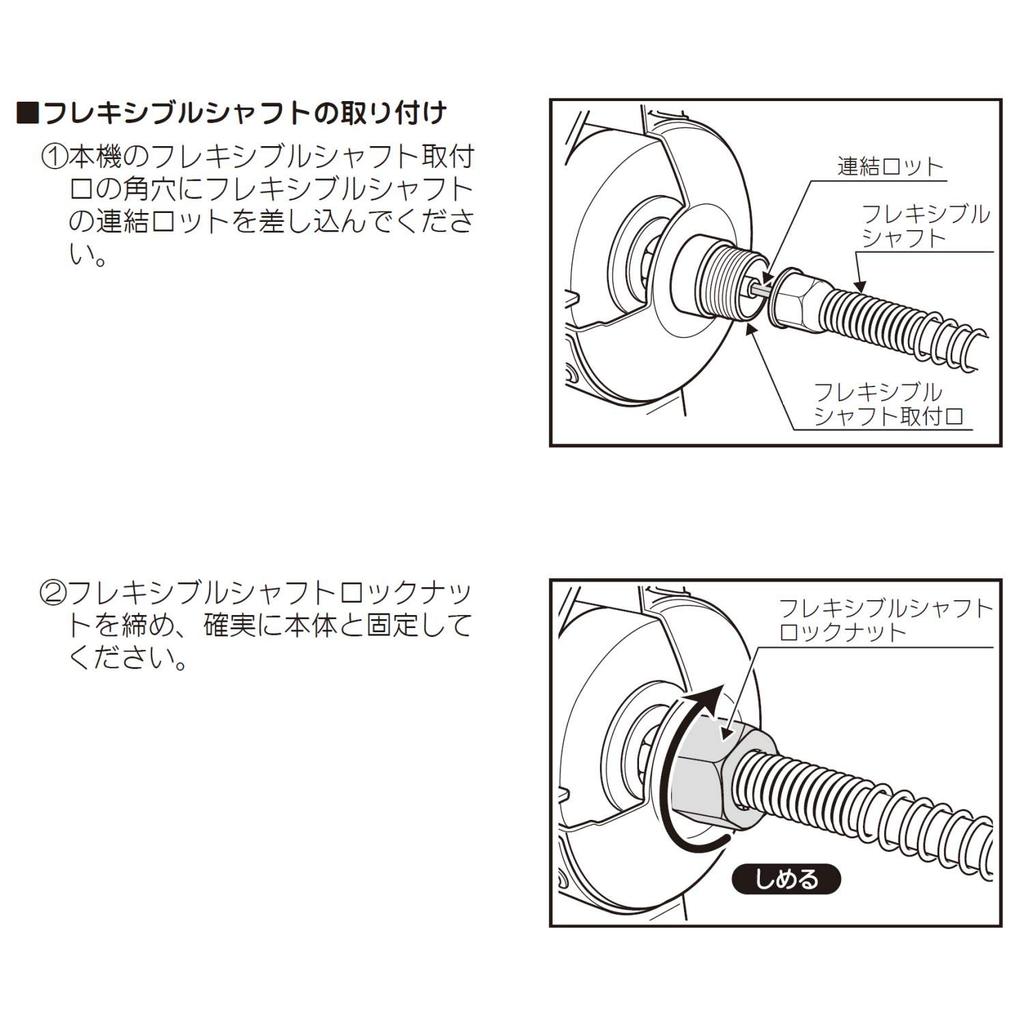 ■フレキシブルシャフトの取り付け

①本機のフレキシブルシャフト取付口の角穴にフレキシブルシャフトの連結ロットを差し込んでください。

連結ロット

フレキシブルシャフト

フレキシブルシャフト取付口

②フレキシブルシャフトロックナットを締め、確実に本体と固定してください。

フレキシブルシャフトロックナット

しめる